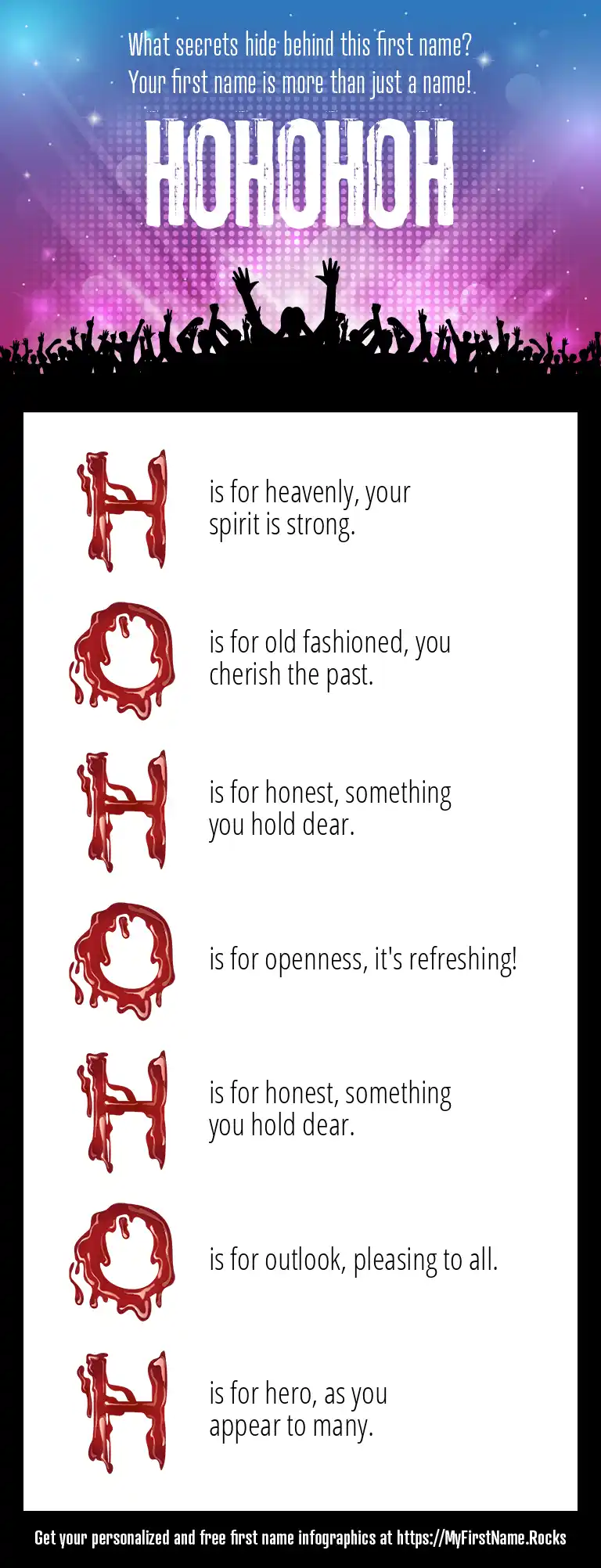 What secrets hide behind this first name?
Your first name is more than just a name!

HOHOHOH

H is for heavenly, your spirit is strong.

O is for old fashioned, you cherish the past.

H is for honest, something you hold dear.

O is for openness, it's refreshing!

H is for honest, something you hold dear.

O is for outlook, pleasing to all.

H is for hero, as you appear to many.

Get your personalized and free first name infographics at https://MyFirstName.Rocks