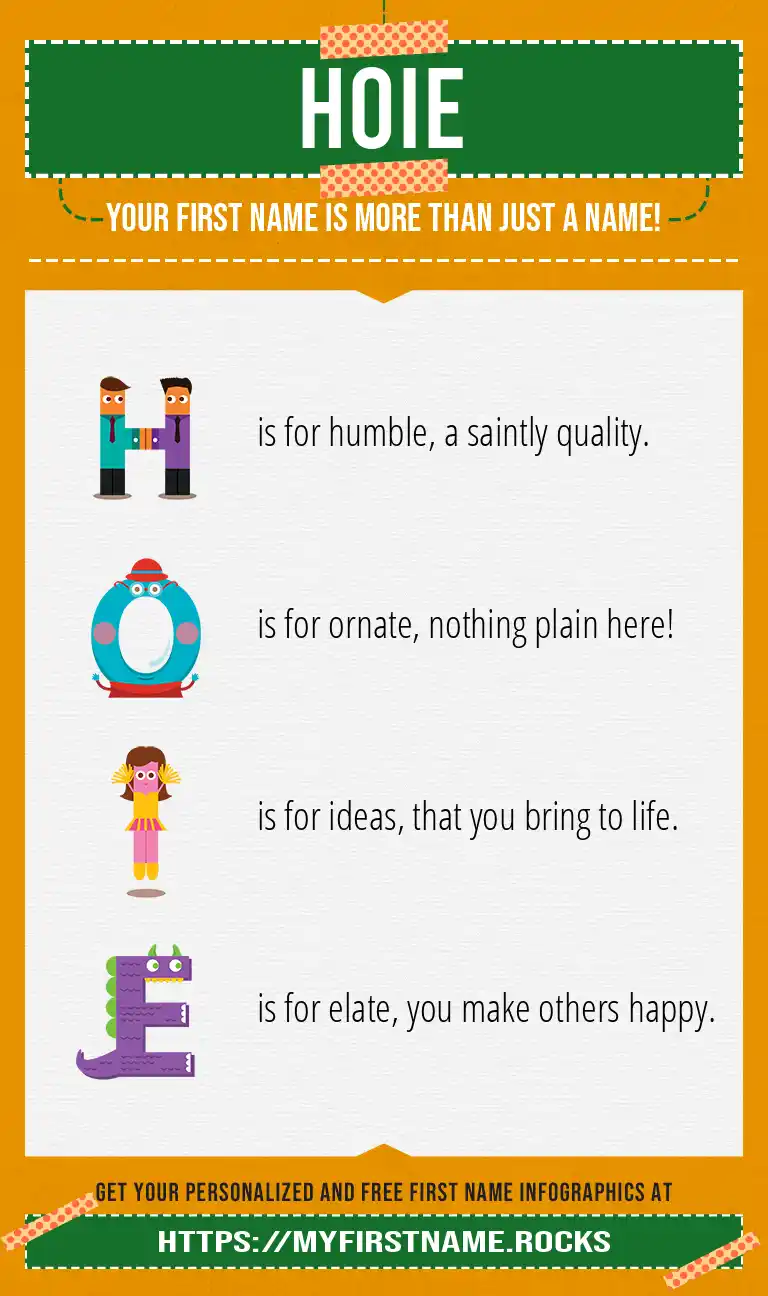 HOIE

YOUR FIRST NAME IS MORE THAN JUST A NAME!

H is for humble, a saintly quality.

O is for ornate, nothing plain here!

I is for ideas, that you bring to life.

E is for elate, you make others happy.

GET YOUR PERSONALIZED AND FREE FIRST NAME INFOGRAPHICS AT

HTTPS://MYFIRSTNAME.ROCKS