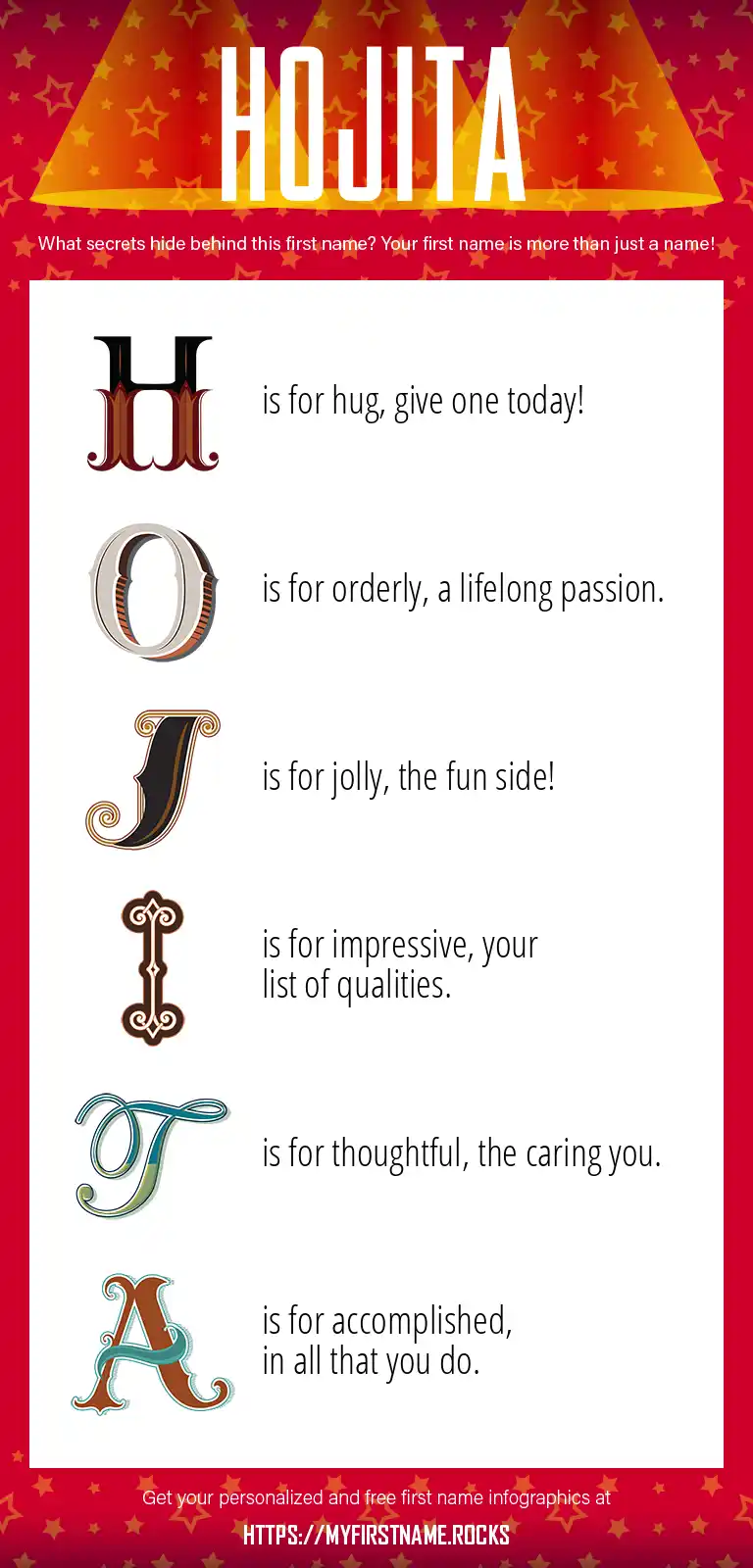 HOJITA

What secrets hide behind this first name? Your first name is more than just a name!

H is for hug, give one today!

O is for orderly, a lifelong passion.

J is for jolly, the fun side!

I is for impressive, your list of qualities.

T is for thoughtful, the caring you.

A is for accomplished, in all that you do.

Get your personalized and free first name infographics at
HTTPS://MYFIRSTNAME.ROCKS