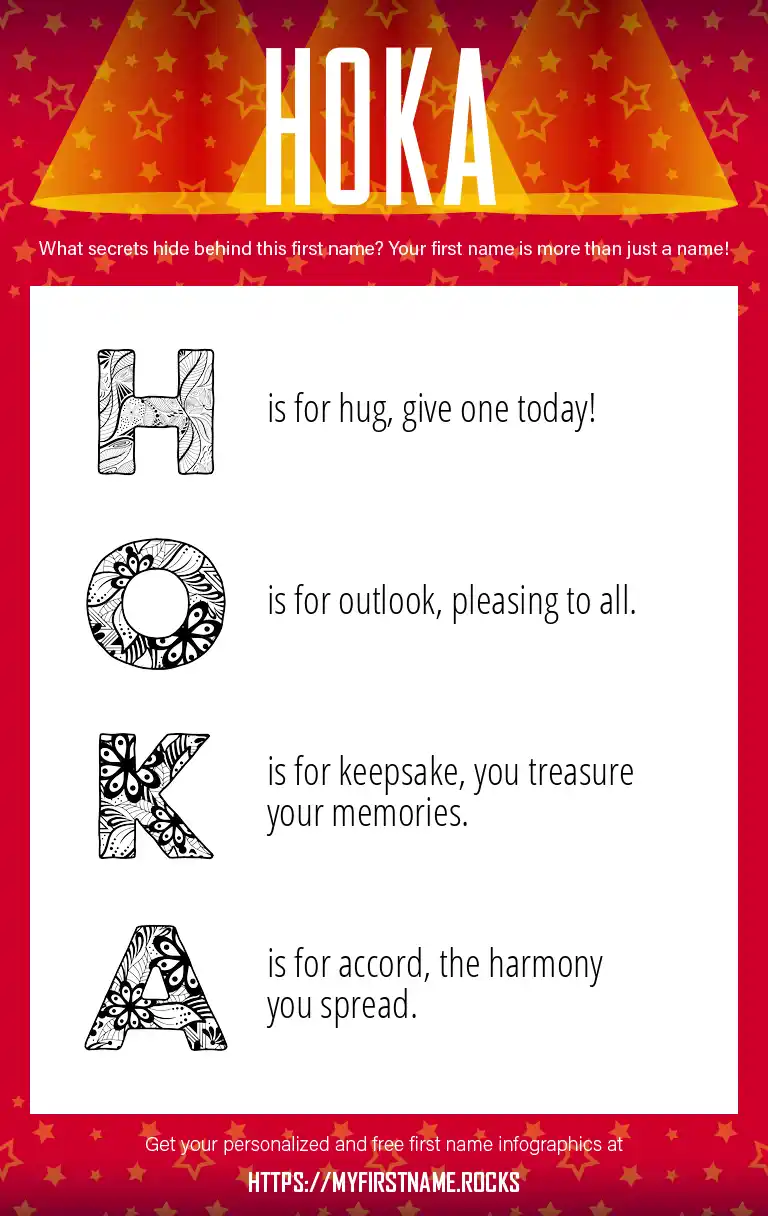 HOKA

What secrets hide behind this first name? Your first name is more than just a name!

H is for hug, give one today!

O is for outlook, pleasing to all.

K is for keepsake, you treasure your memories.

A is for accord, the harmony you spread.

Get your personalized and free first name infographics at

HTTPS://MYFIRSTNAME.ROCKS