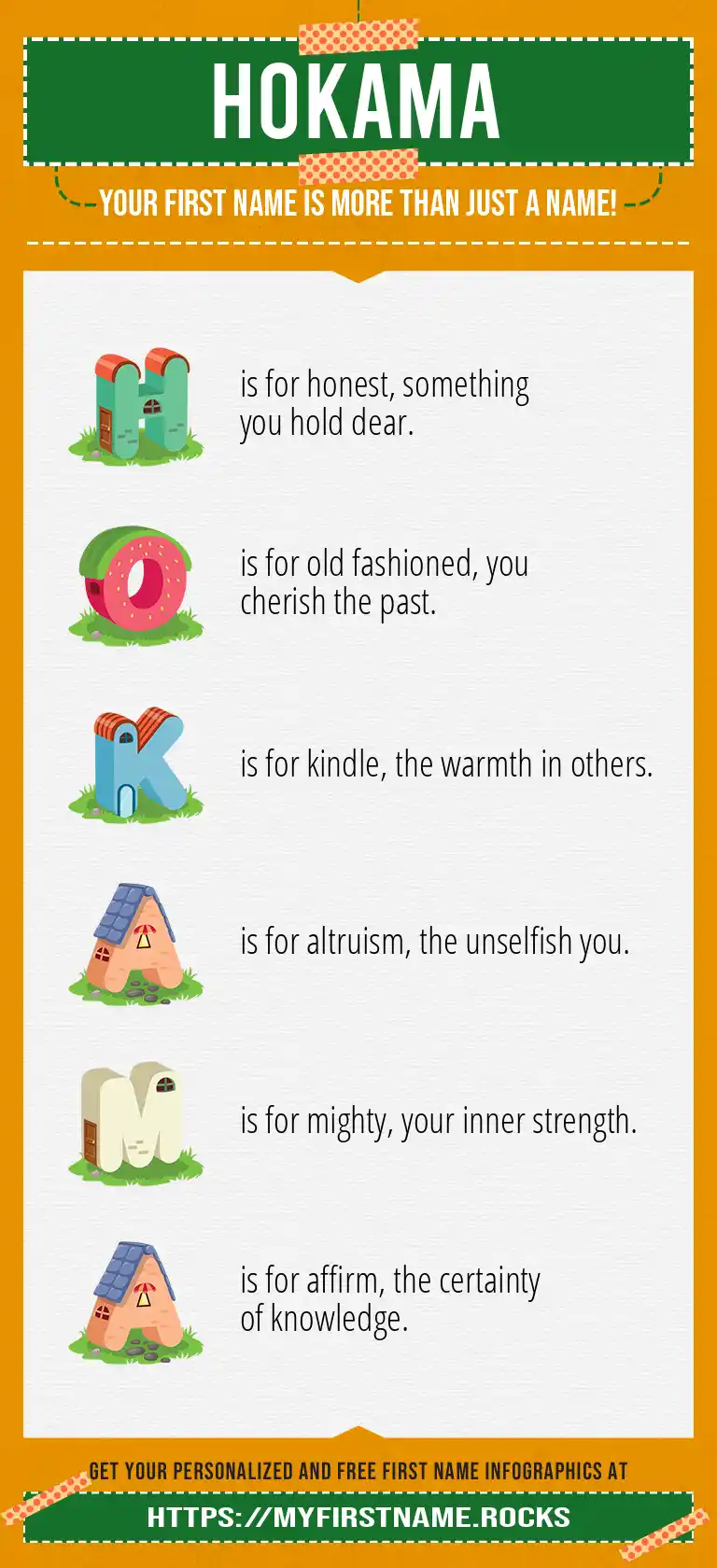 HOKAMA

YOUR FIRST NAME IS MORE THAN JUST A NAME!

H is for honest, something you hold dear.

O is for old fashioned, you cherish the past.

K is for kindle, the warmth in others.

A is for altruism, the unselfish you.

M is for mighty, your inner strength.

A is for affirm, the certainty of knowledge.

GET YOUR PERSONALIZED AND FREE FIRST NAME INFOGRAPHICS AT

HTTPS://MYFIRSTNAME.ROCKS