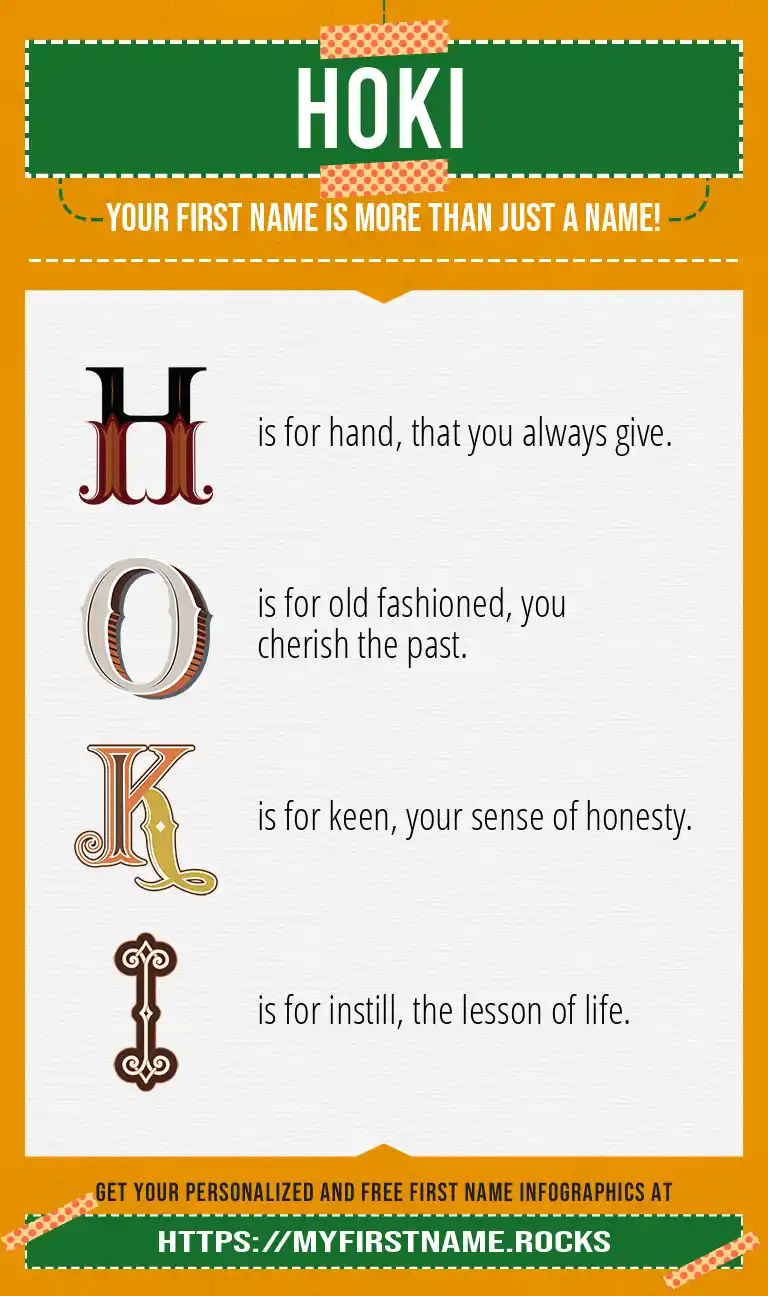 HOKI

YOUR FIRST NAME IS MORE THAN JUST A NAME!

H is for hand, that you always give.

O is for old fashioned, you cherish the past.

K is for keen, your sense of honesty.

I is for instill, the lesson of life.

GET YOUR PERSONALIZED AND FREE FIRST NAME INFOGRAPHICS AT

HTTPS://MYFIRSTNAME.ROCKS