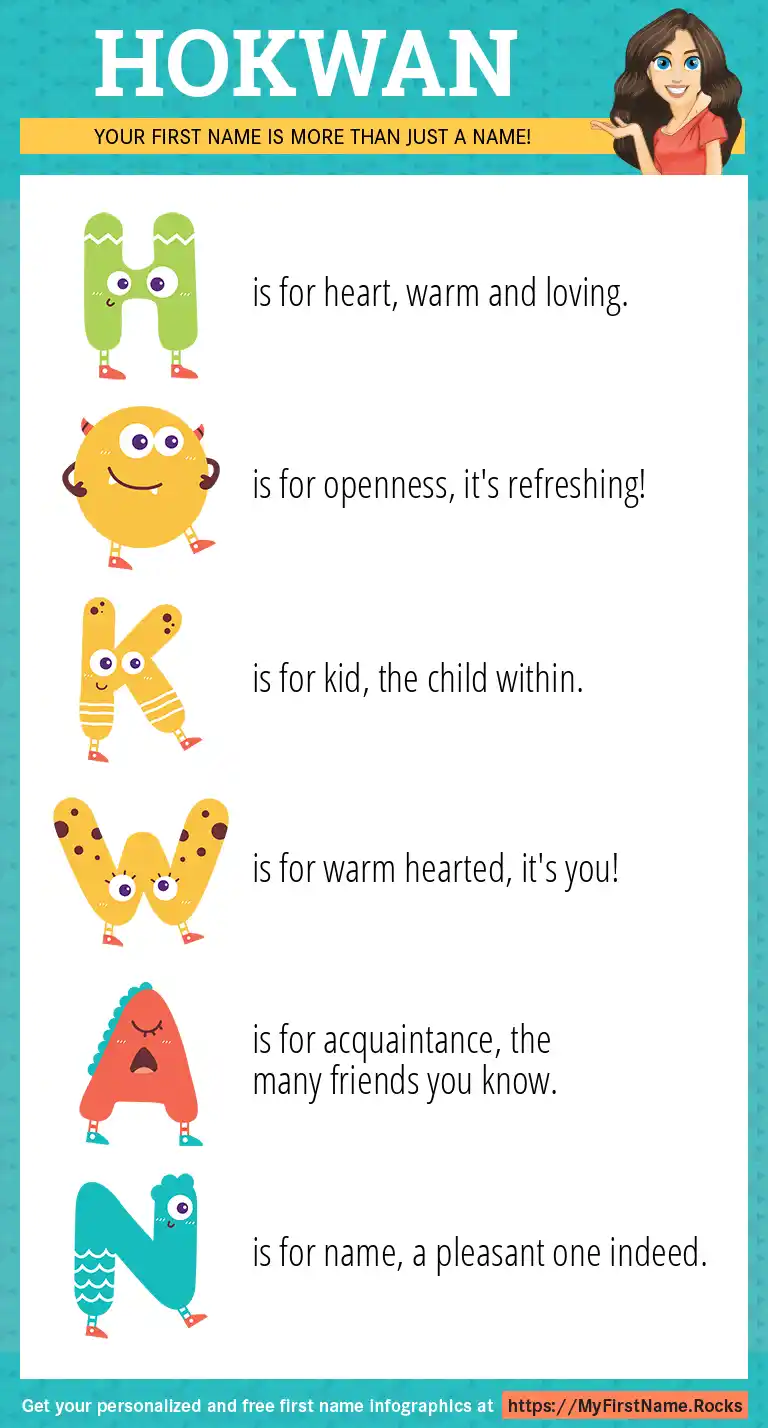 HOKWAN

YOUR FIRST NAME IS MORE THAN JUST A NAME!

H is for heart, warm and loving.

O is for openness, it's refreshing!

K is for kid, the child within.

W is for warm hearted, it's you!

A is for acquaintance, the many friends you know.

N is for name, a pleasant one indeed.

Get your personalized and free first name infographics at https://MyFirstName.Rocks