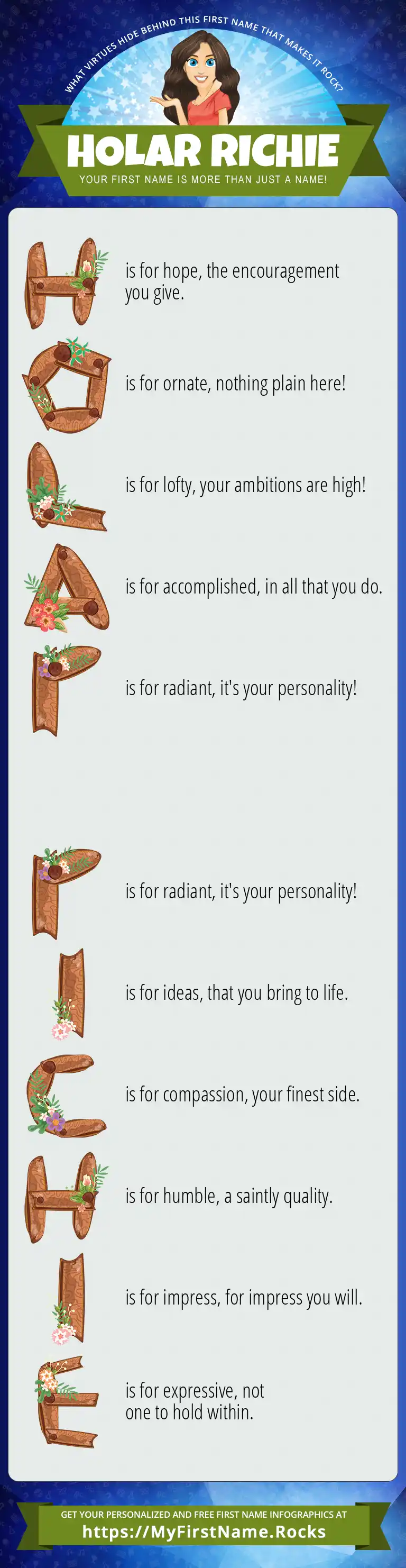 WHAT VIRTUES HIDE BEHIND THIS FIRST NAME THAT MAKES IT ROCK?

HOLAR RICHIE

YOUR FIRST NAME IS MORE THAN JUST A NAME!

H is for hope, the encouragement you give.

O is for ornate, nothing plain here!

L is for lofty, your ambitions are high!

A is for accomplished, in all that you do.

R is for radiant, it's your personality!

R is for radiant, it's your personality!

I is for ideas, that you bring to life.

C is for compassion, your finest side.

H is for humble, a saintly quality.

I is for impress, for impress you will.

E is for expressive, not one to hold within.

GET YOUR PERSONALIZED AND FREE FIRST NAME INFOGRAPHICS AT

https://MyFirstName.Rocks