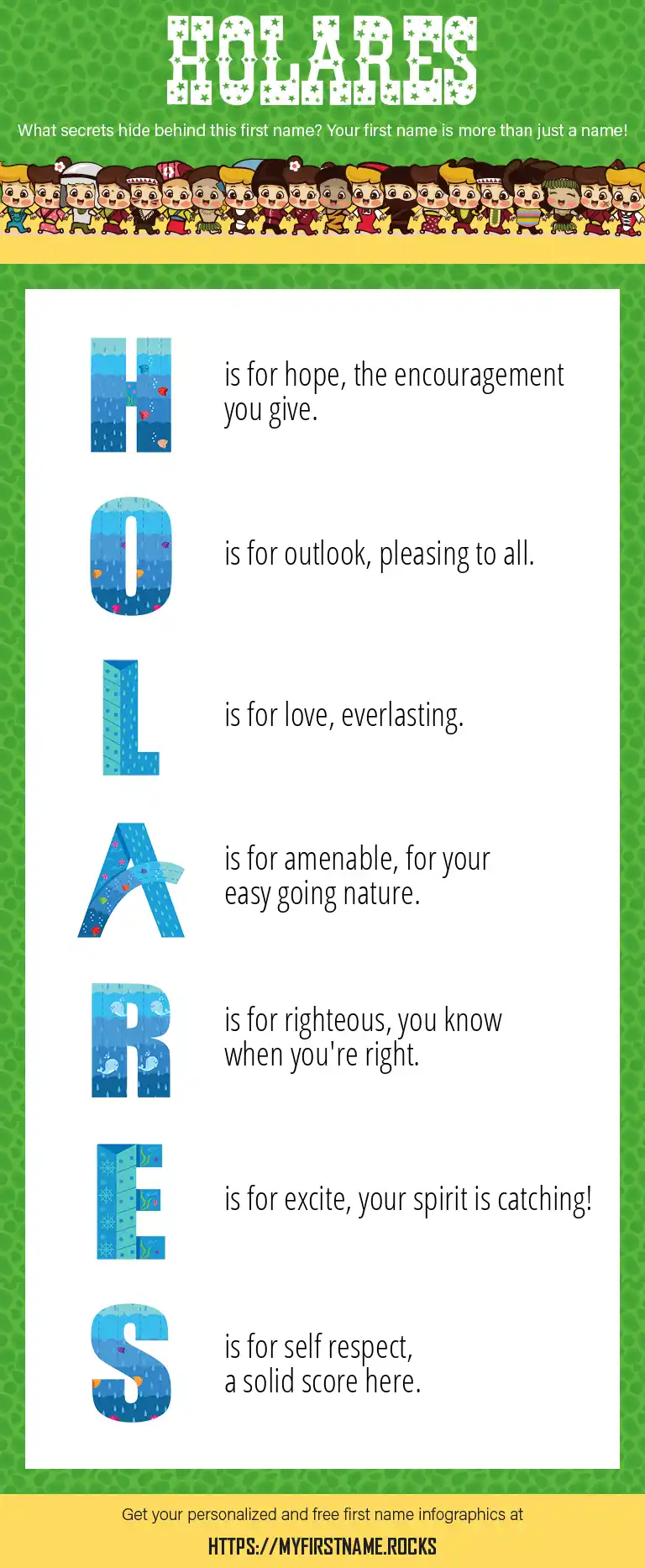 HOLARES

What secrets hide behind this first name? Your first name is more than just a name!

H is for hope, the encouragement you give.

O is for outlook, pleasing to all.

L is for love, everlasting.

A is for amenable, for your easy going nature.

R is for righteous, you know when you're right.

E is for excite, your spirit is catching!

S is for self respect, a solid score here.

Get your personalized and free first name infographics at

HTTPS://MYFIRSTNAME.ROCKS