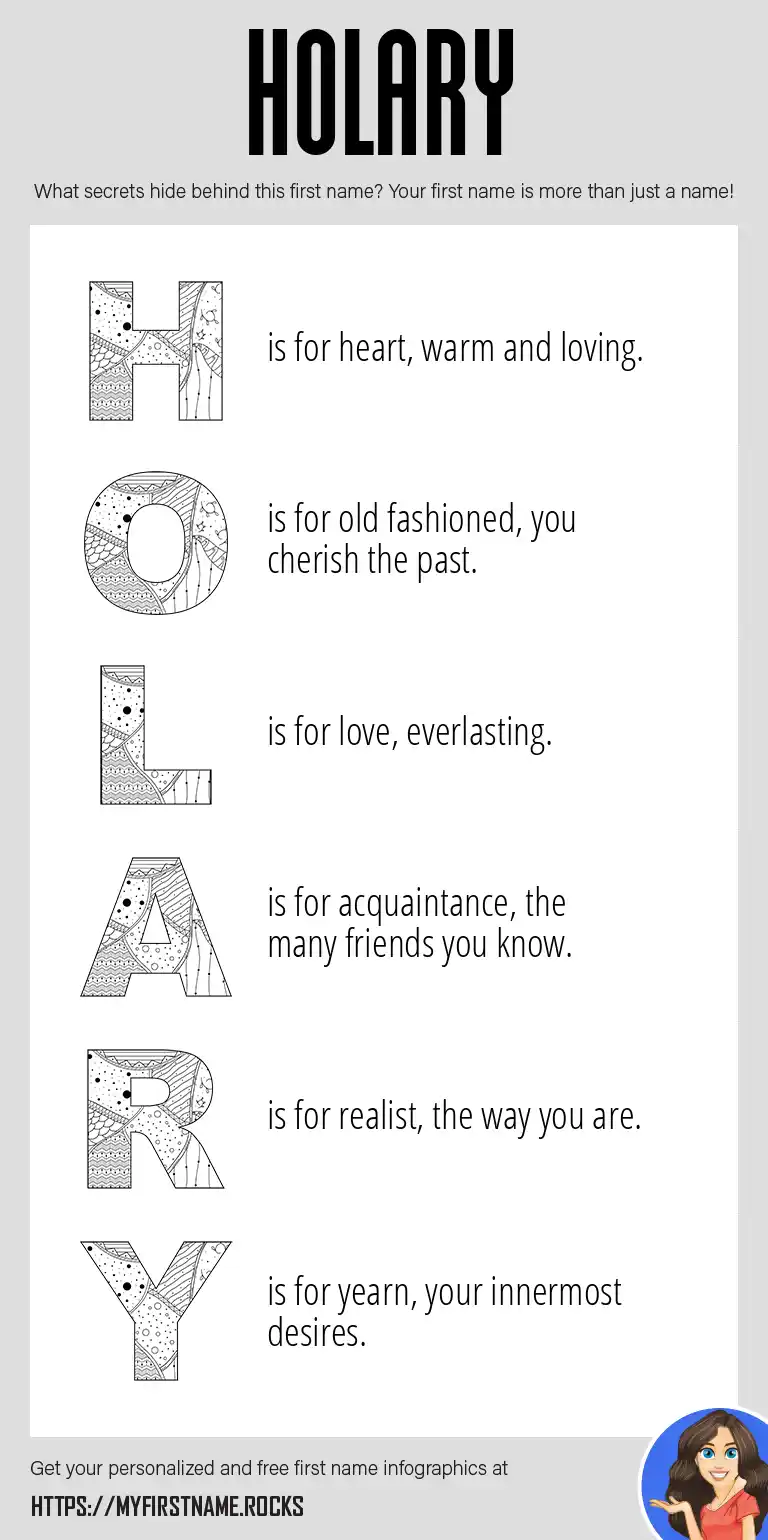 HOLARY

What secrets hide behind this first name? Your first name is more than just a name!

H is for heart, warm and loving.

O is for old fashioned, you cherish the past.

L is for love, everlasting.

A is for acquaintance, the many friends you know.

R is for realist, the way you are.

Y is for yearn, your innermost desires.

Get your personalized and free first name infographics at

HTTPS://MYFIRSTNAME.ROCKS