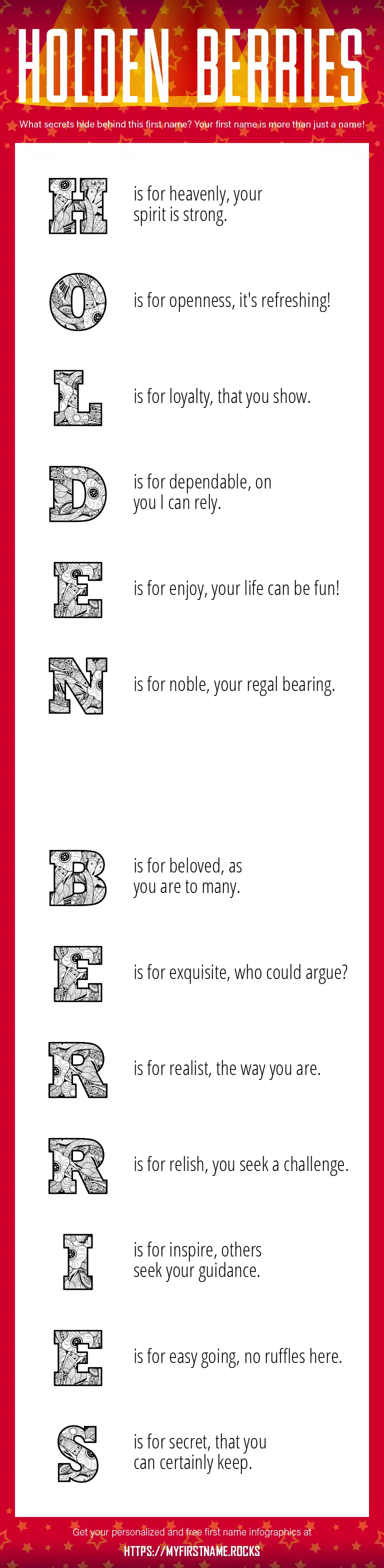 HOLDEN BERRIES

What secrets hide behind this first name? Your first name is more than just a name!

H is for heavenly, your spirit is strong.

O is for openness, it's refreshing!

L is for loyalty, that you show.

D is for dependable, on you I can rely.

E is for enjoy, your life can be fun!

N is for noble, your regal bearing.

B is for beloved, as you are to many.

E is for exquisite, who could argue?

R is for realist, the way you are.

R is for relish, you seek a challenge.

I is for inspire, others seek your guidance.

E is for easy going, no ruffles here.

S is for secret, that you can certainly keep.

Get your personalized and free first name infographics at

HTTPS://MYFIRSTNAME.ROCKS