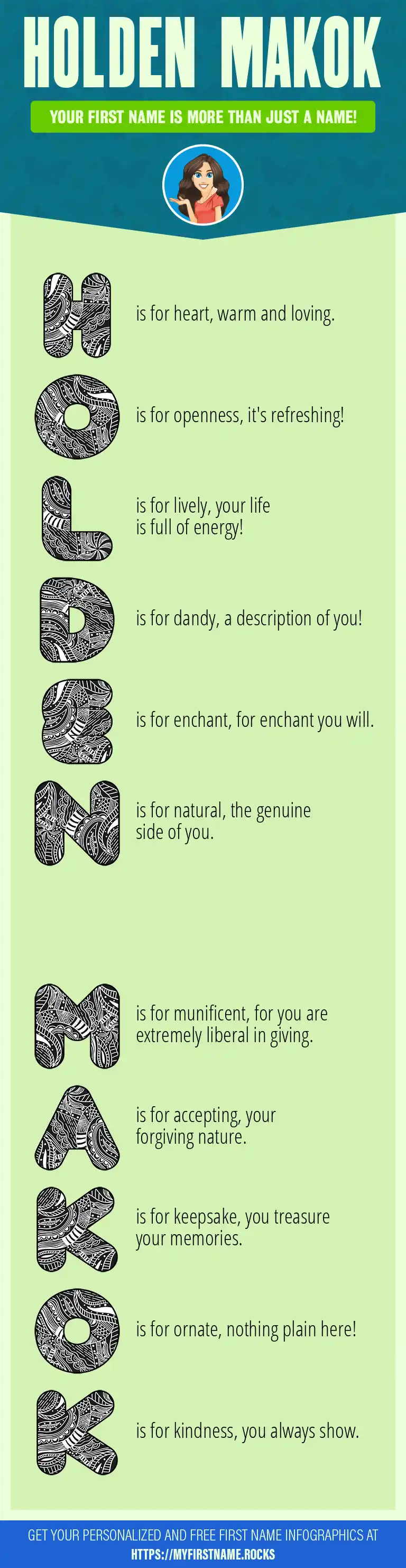 HOLDEN MAKOK

YOUR FIRST NAME IS MORE THAN JUST A NAME!

H is for heart, warm and loving.

O is for openness, it's refreshing!

L is for lively, your life is full of energy!

D is for dandy, a description of you!

E is for enchant, for enchant you will.

N is for natural, the genuine side of you.

M is for munificent, for you are extremely liberal in giving.

A is for accepting, your forgiving nature.

K is for keepsake, you treasure your memories.

O is for ornate, nothing plain here!

K is for kindness, you always show.

GET YOUR PERSONALIZED AND FREE FIRST NAME INFOGRAPHICS AT
HTTPS://MYFIRSTNAME.ROCKS