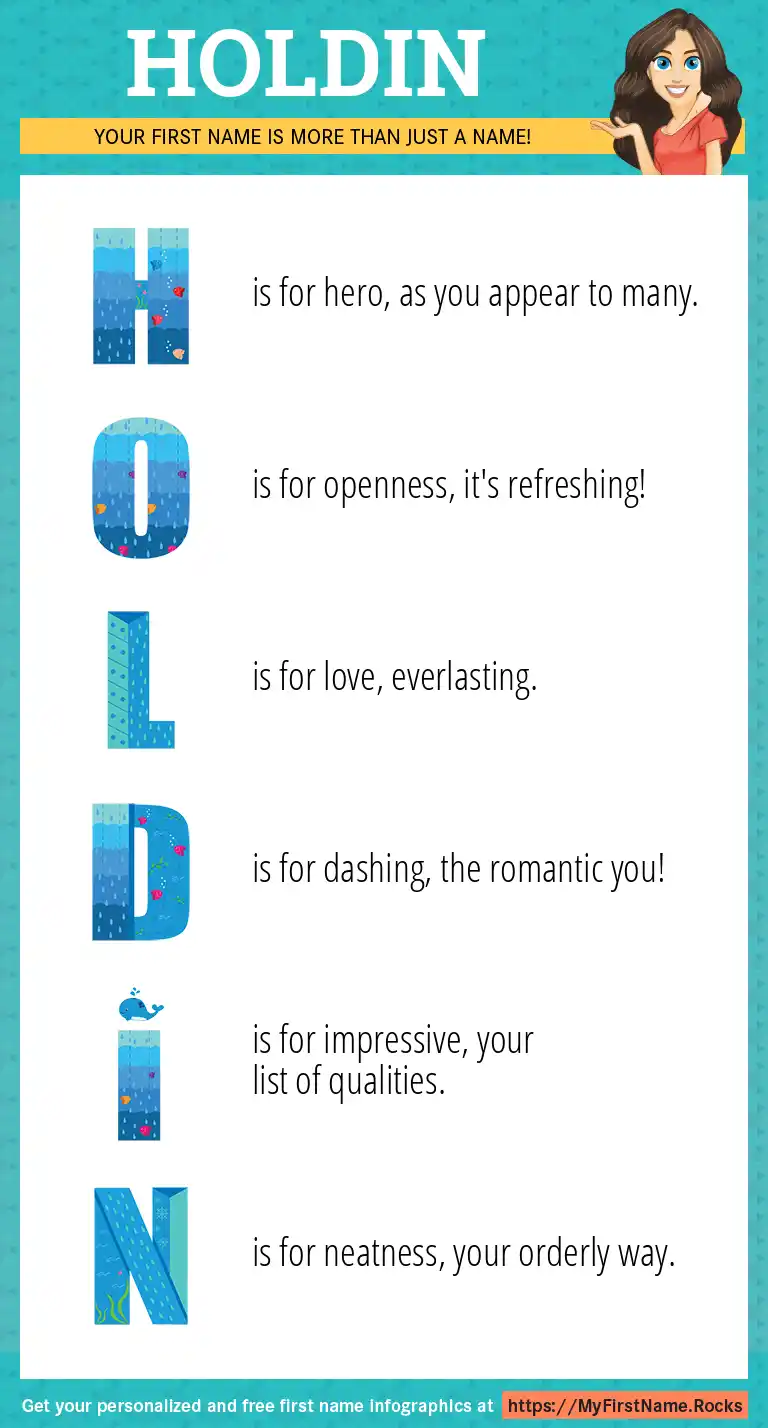 HOLDIN

YOUR FIRST NAME IS MORE THAN JUST A NAME!

H is for hero, as you appear to many.

O is for openness, it's refreshing!

L is for love, everlasting.

D is for dashing, the romantic you!

I is for impressive, your list of qualities.

N is for neatness, your orderly way.

Get your personalized and free first name infographics at https://MyFirstName.Rocks