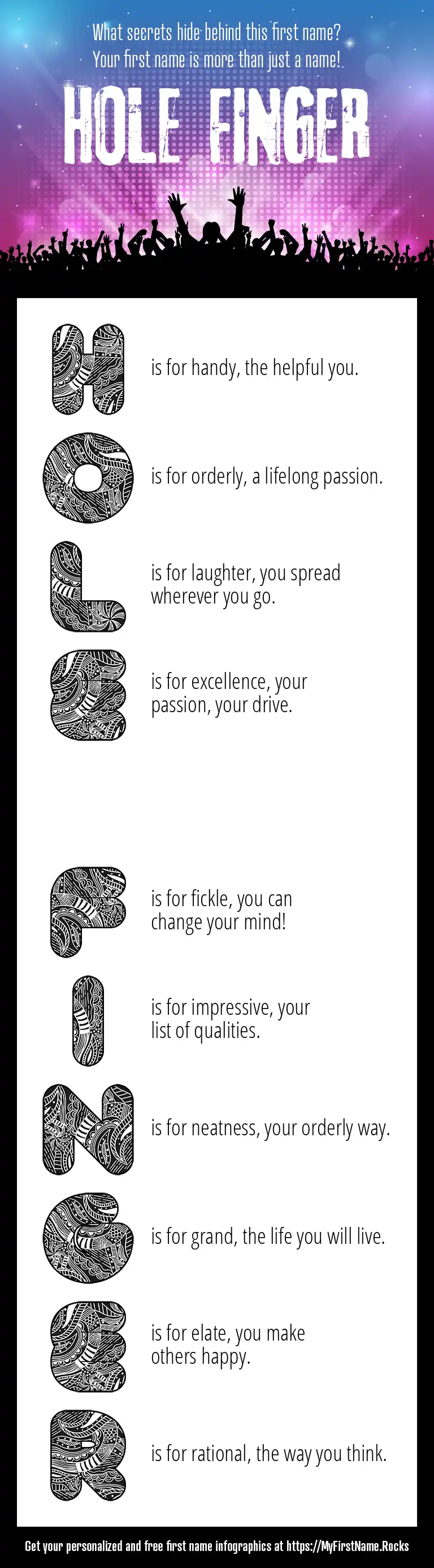 What secrets hide behind this first name?
Your first name is more than just a name!

HOLE FINGER

H is for handy, the helpful you.

O is for orderly, a lifelong passion.

L is for laughter, you spread wherever you go.

E is for excellence, your passion, your drive.

F is for fickle, you can change your mind!

I is for impressive, your list of qualities.

N is for neatness, your orderly way.

G is for grand, the life you will live.

E is for elate, you make others happy.

R is for rational, the way you think.

Get your personalized and free first name infographics at https://MyFirstName.Rocks