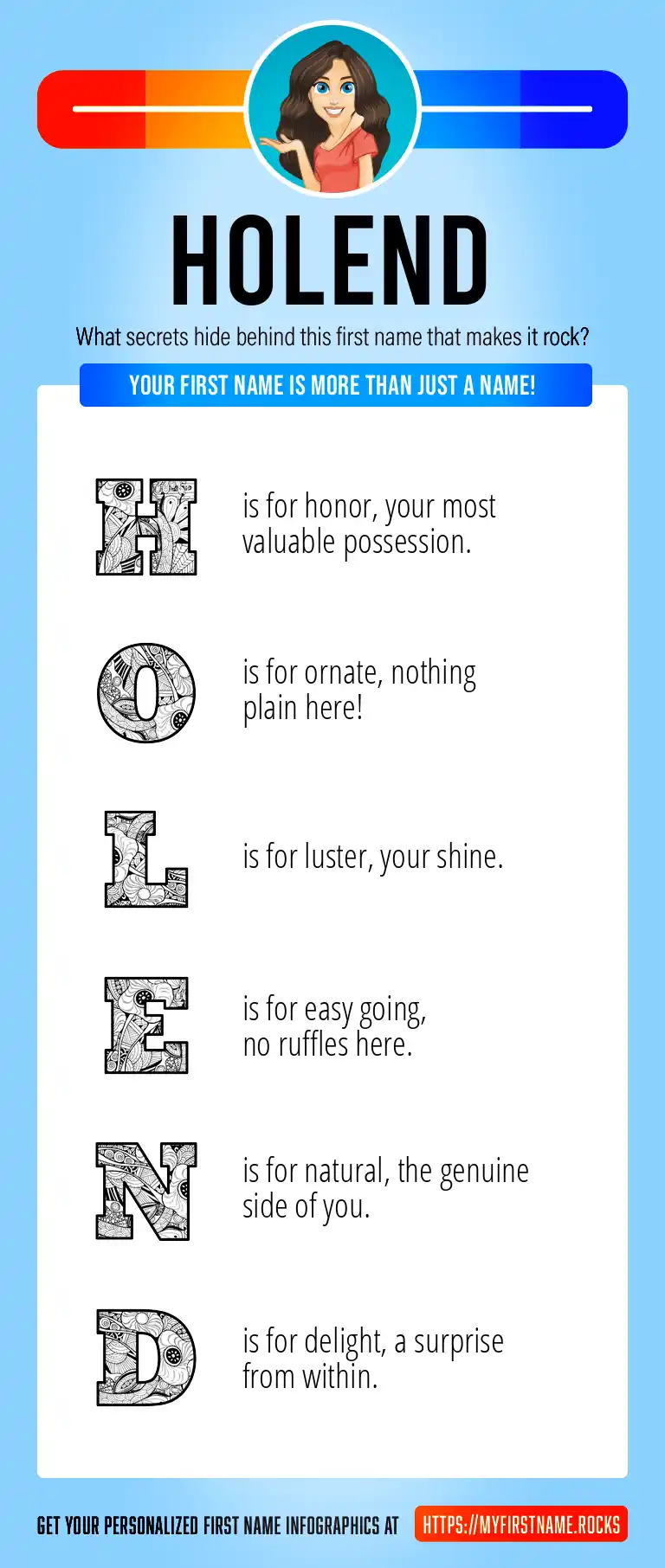 HOLEND

What secrets hide behind this first name that makes it rock?

YOUR FIRST NAME IS MORE THAN JUST A NAME!

H is for honor, your most valuable possession.

O is for ornate, nothing plain here!

L is for luster, your shine.

E is for easy going, no ruffles here.

N is for natural, the genuine side of you.

D is for delight, a surprise from within.

GET YOUR PERSONALIZED FIRST NAME INFOGRAPHICS AT HTTPS://MYFIRSTNAME.ROCKS