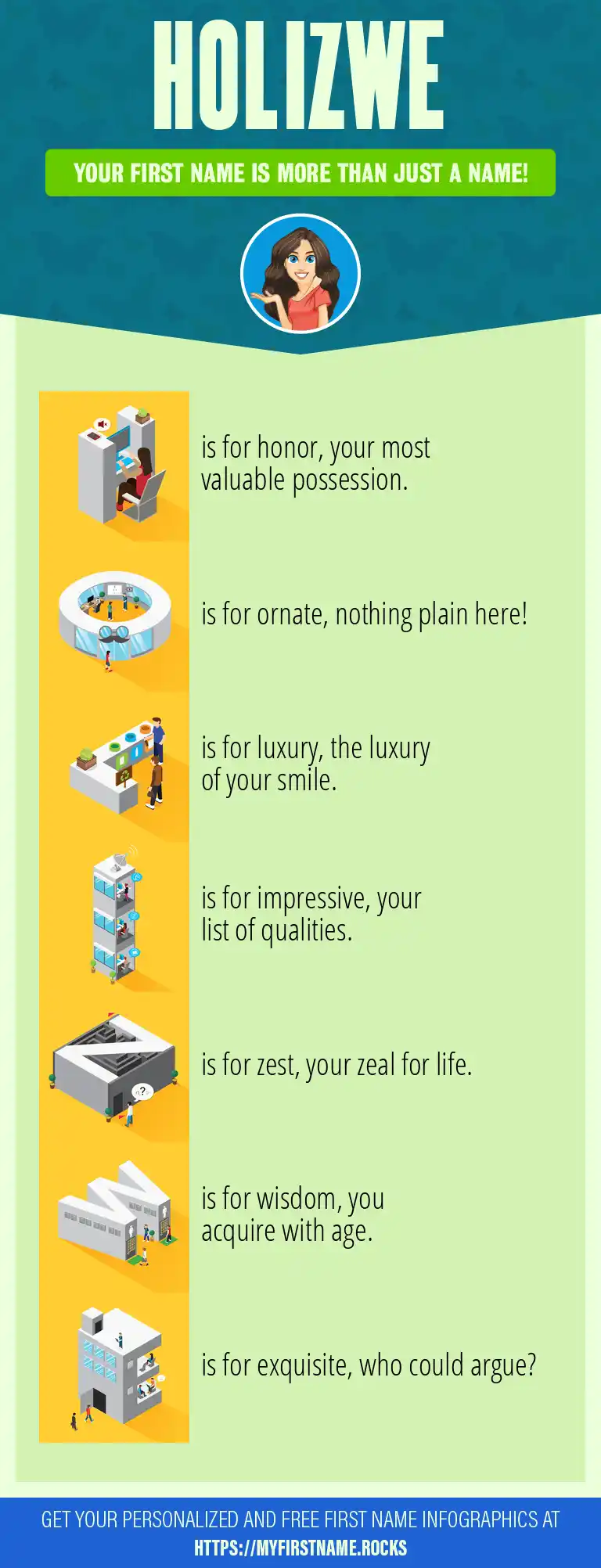 HOLIZWE

YOUR FIRST NAME IS MORE THAN JUST A NAME!

is for honor, your most valuable possession.

is for ornate, nothing plain here!

is for luxury, the luxury of your smile.

is for impressive, your list of qualities.

is for zest, your zeal for life.

is for wisdom, you acquire with age.

is for exquisite, who could argue?

GET YOUR PERSONALIZED AND FREE FIRST NAME INFOGRAPHICS AT
HTTPS://MYFIRSTNAME.ROCKS