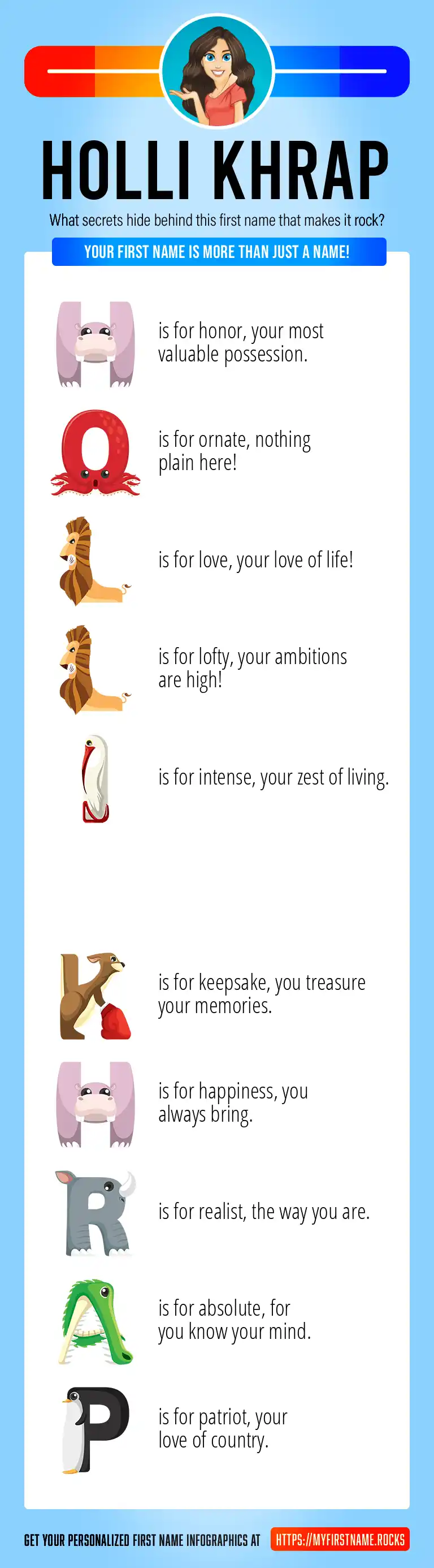 HOLLI KHRAP

What secrets hide behind this first name that makes it rock?

YOUR FIRST NAME IS MORE THAN JUST A NAME!

H is for honor, your most valuable possession.

O is for ornate, nothing plain here!

L is for love, your love of life!

L is for lofty, your ambitions are high!

I is for intense, your zest of living.

K is for keepsake, you treasure your memories.

H is for happiness, you always bring.

R is for realist, the way you are.

A is for absolute, for you know your mind.

P is for patriot, your love of country.

GET YOUR PERSONALIZED FIRST NAME INFOGRAPHICS AT HTTPS://MYFIRSTNAME.ROCKS