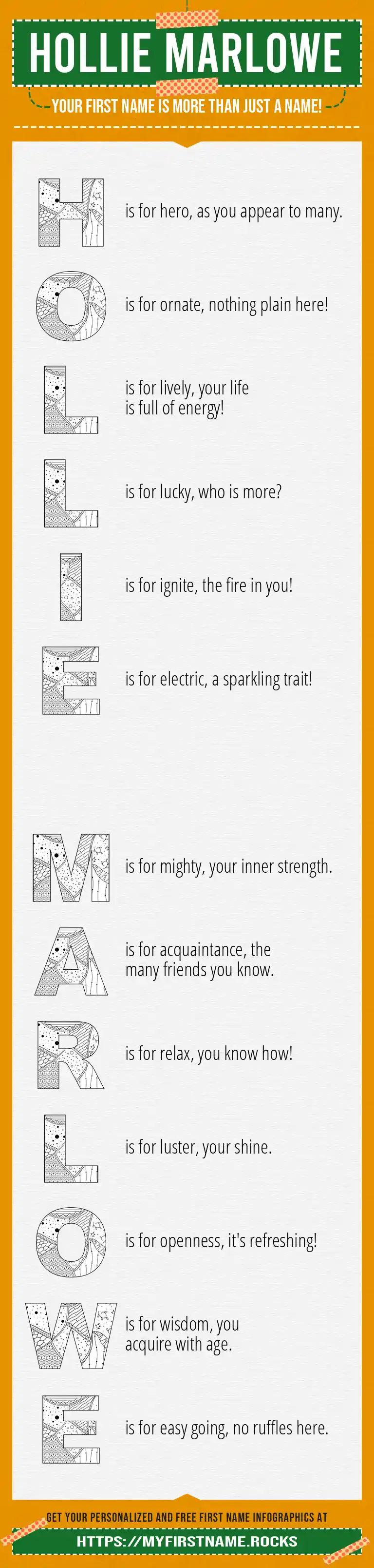 HOLLIE MARLOWE

YOUR FIRST NAME IS MORE THAN JUST A NAME!

H is for hero, as you appear to many.

O is for ornate, nothing plain here!

L is for lively, your life is full of energy!

L is for lucky, who is more?

I is for ignite, the fire in you!

E is for electric, a sparkling trait!

M is for mighty, your inner strength.

A is for acquaintance, the many friends you know.

R is for relax, you know how!

L is for luster, your shine.

O is for openness, it's refreshing!

W is for wisdom, you acquire with age.

E is for easy going, no ruffles here.

GET YOUR PERSONALIZED AND FREE FIRST NAME INFOGRAPHICS AT

HTTPS://MYFIRSTNAME.ROCKS