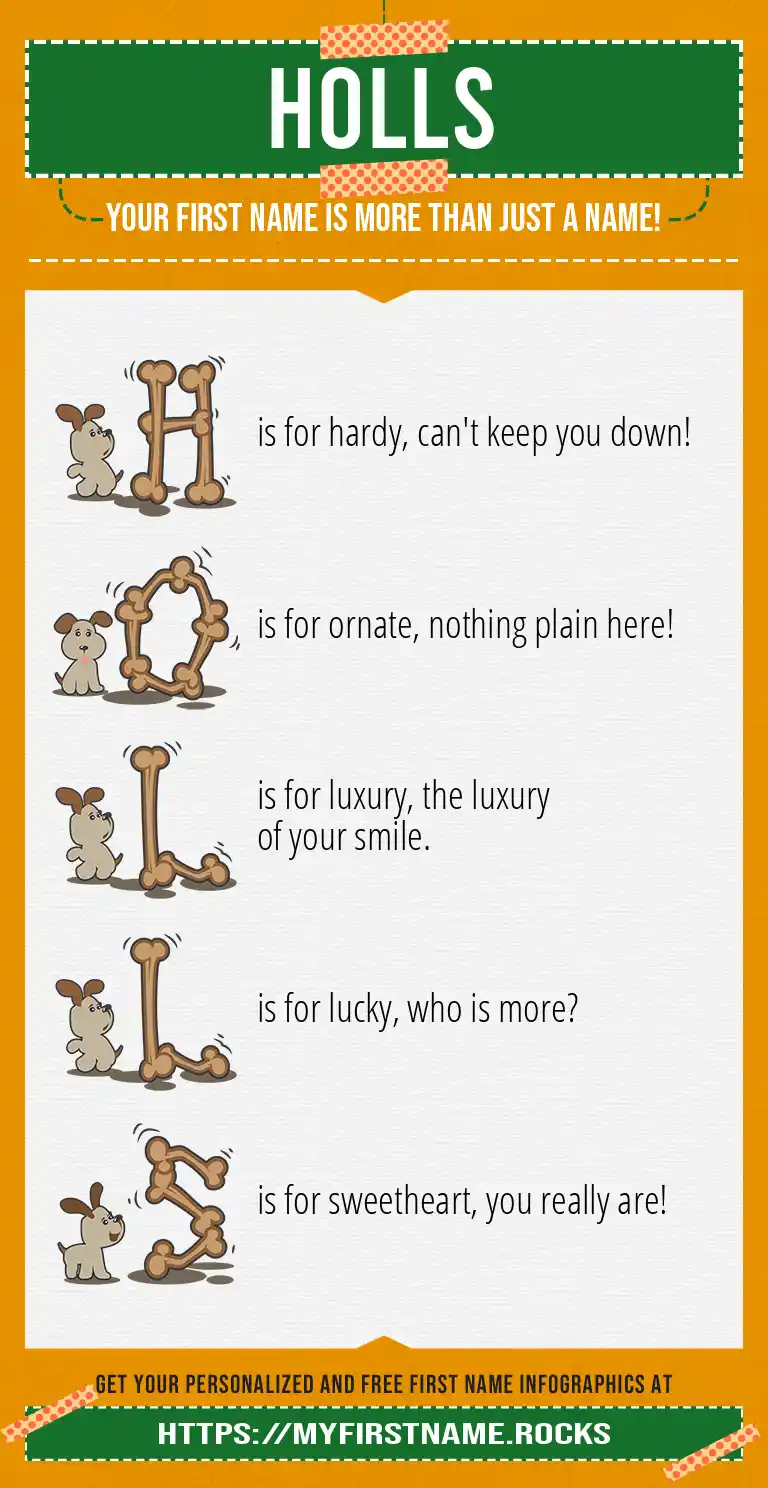 HOLLS

YOUR FIRST NAME IS MORE THAN JUST A NAME!

H is for hardy, can't keep you down!

O is for ornate, nothing plain here!

L is for luxury, the luxury of your smile.

L is for lucky, who is more?

S is for sweetheart, you really are!

GET YOUR PERSONALIZED AND FREE FIRST NAME INFOGRAPHICS AT

HTTPS://MYFIRSTNAME.ROCKS