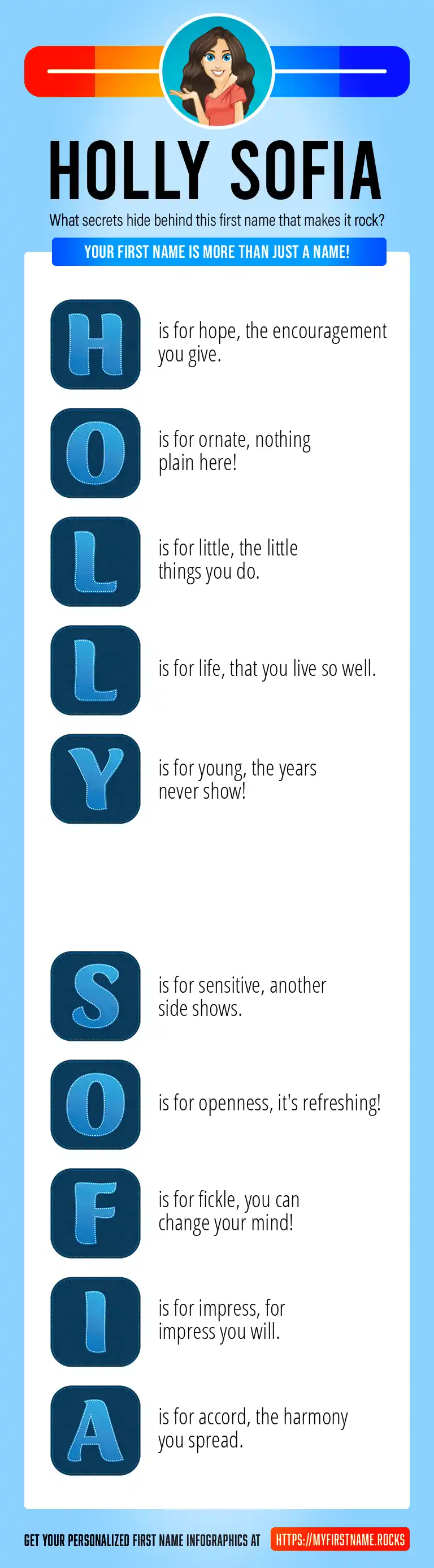 HOLLY SOFIA

What secrets hide behind this first name that makes it rock?

YOUR FIRST NAME IS MORE THAN JUST A NAME!

H is for hope, the encouragement you give.

O is for ornate, nothing plain here!

L is for little, the little things you do.

L is for life, that you live so well.

Y is for young, the years never show!

S is for sensitive, another side shows.

O is for openness, it's refreshing!

F is for fickle, you can change your mind!

I is for impress, for impress you will.

A is for accord, the harmony you spread.

GET YOUR PERSONALIZED FIRST NAME INFOGRAPHICS AT HTTPS://MYFIRSTNAME.ROCKS