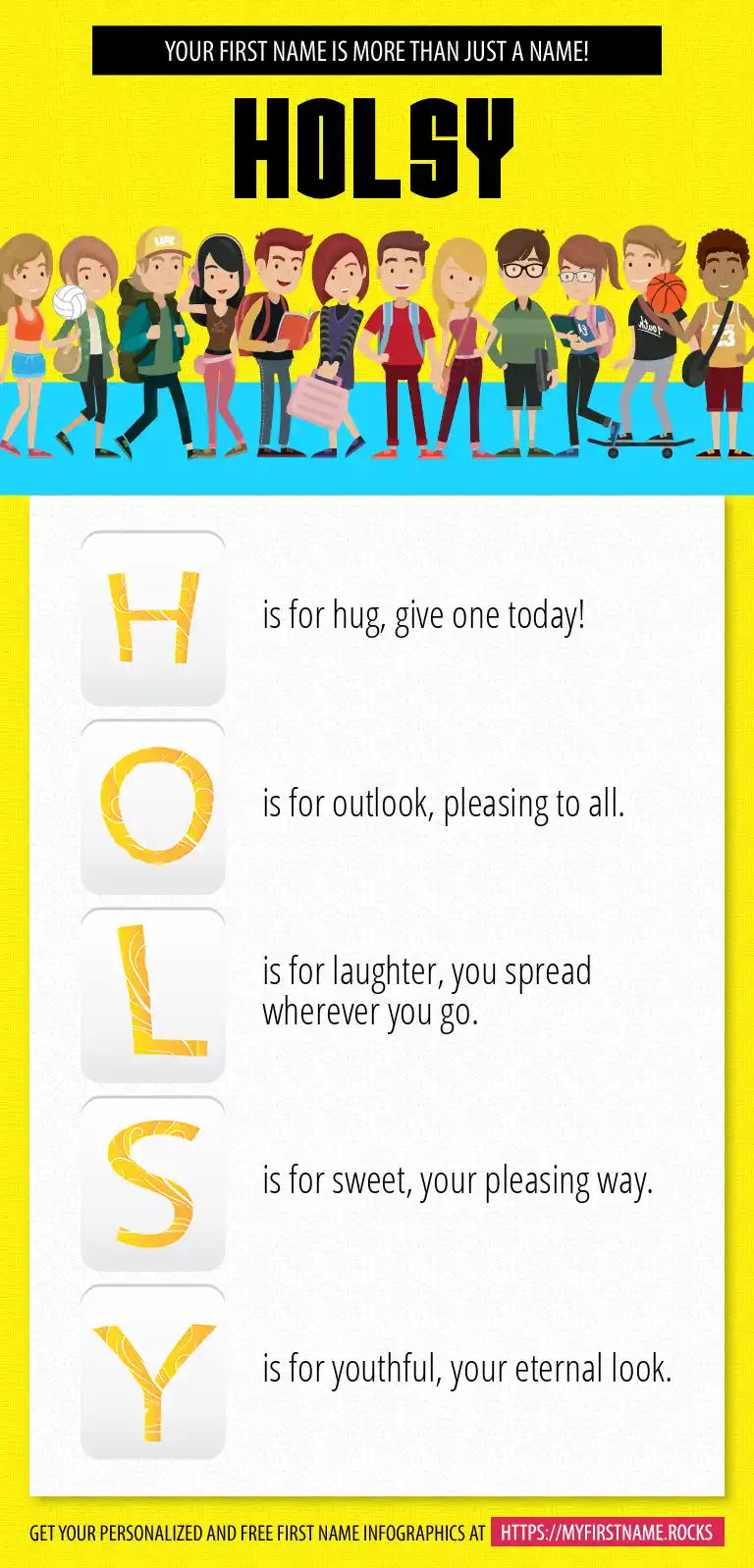 YOUR FIRST NAME IS MORE THAN JUST A NAME!

HOLSY

H is for hug, give one today!

O is for outlook, pleasing to all.

L is for laughter, you spread wherever you go.

S is for sweet, your pleasing way.

Y is for youthful, your eternal look.

GET YOUR PERSONALIZED AND FREE FIRST NAME INFOGRAPHICS AT HTTPS://MYFIRSTNAME.ROCKS