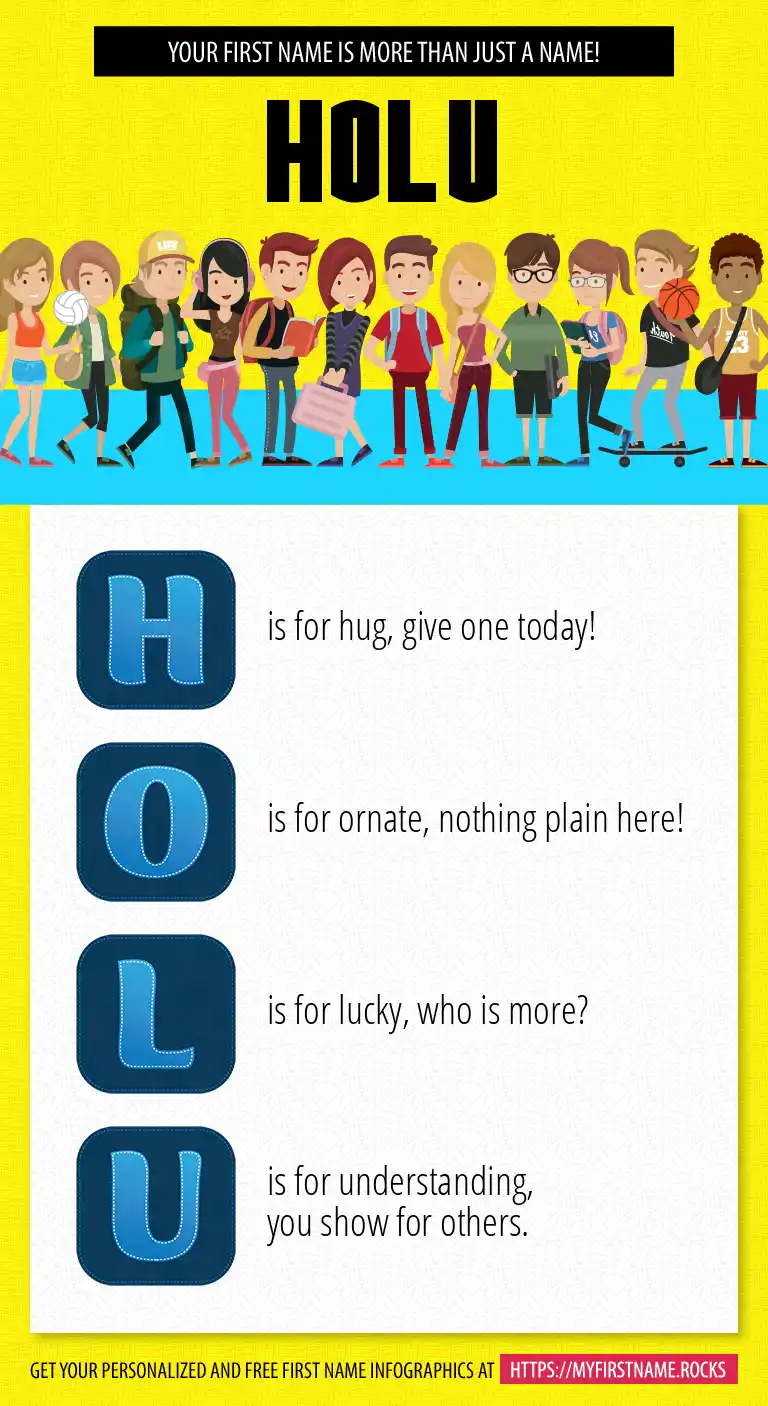 YOUR FIRST NAME IS MORE THAN JUST A NAME!

HOLU

H is for hug, give one today!

O is for ornate, nothing plain here!

L is for lucky, who is more?

U is for understanding, you show for others.

GET YOUR PERSONALIZED AND FREE FIRST NAME INFOGRAPHICS AT HTTPS://MYFIRSTNAME.ROCKS