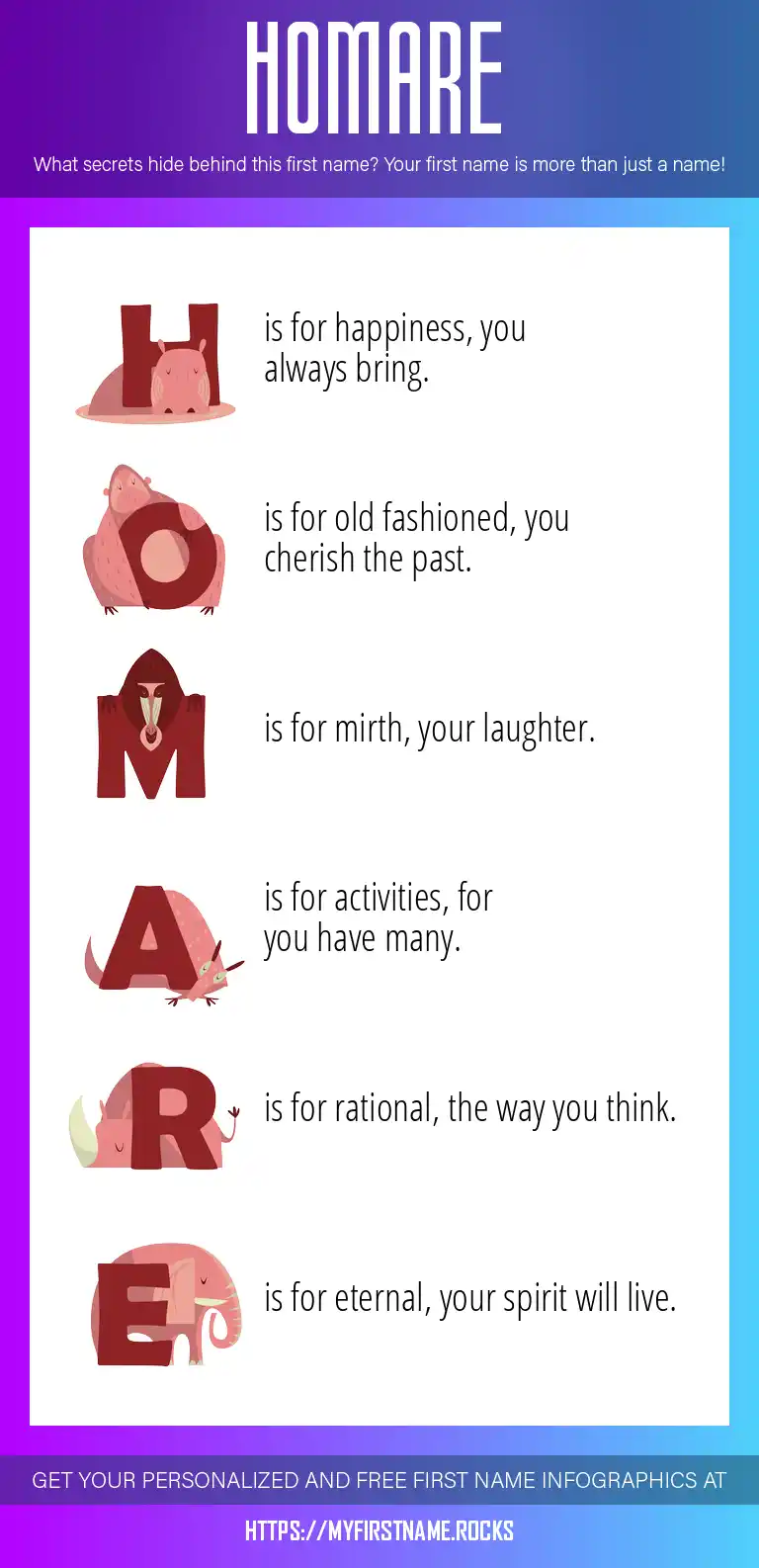 HOMARE

What secrets hide behind this first name? Your first name is more than just a name!

H is for happiness, you always bring.

O is for old fashioned, you cherish the past.

M is for mirth, your laughter.

A is for activities, for you have many.

R is for rational, the way you think.

E is for eternal, your spirit will live.

GET YOUR PERSONALIZED AND FREE FIRST NAME INFOGRAPHICS AT

HTTPS://MYFIRSTNAME.ROCKS