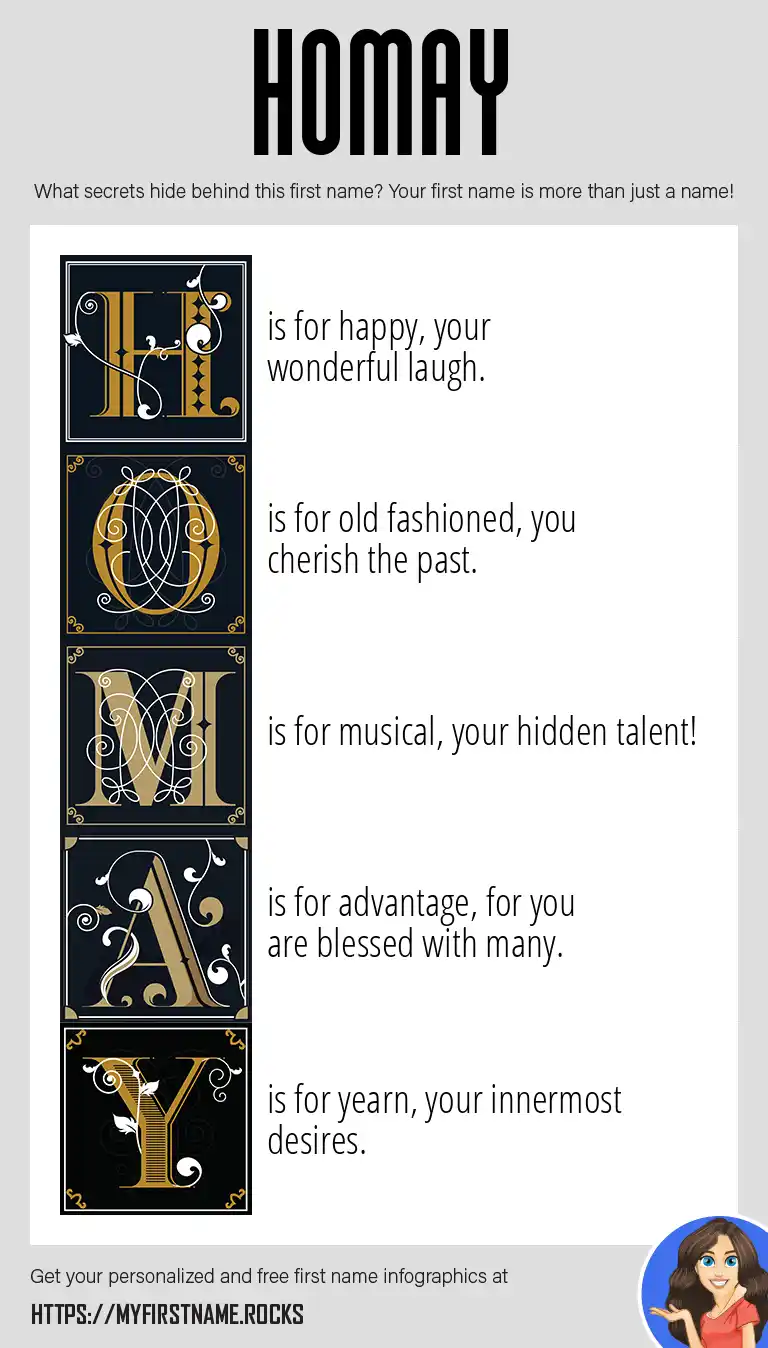 HOMAY

What secrets hide behind this first name? Your first name is more than just a name!

H is for happy, your wonderful laugh.

O is for old fashioned, you cherish the past.

M is for musical, your hidden talent!

A is for advantage, for you are blessed with many.

Y is for yearn, your innermost desires.

Get your personalized and free first name infographics at

HTTPS://MYFIRSTNAME.ROCKS