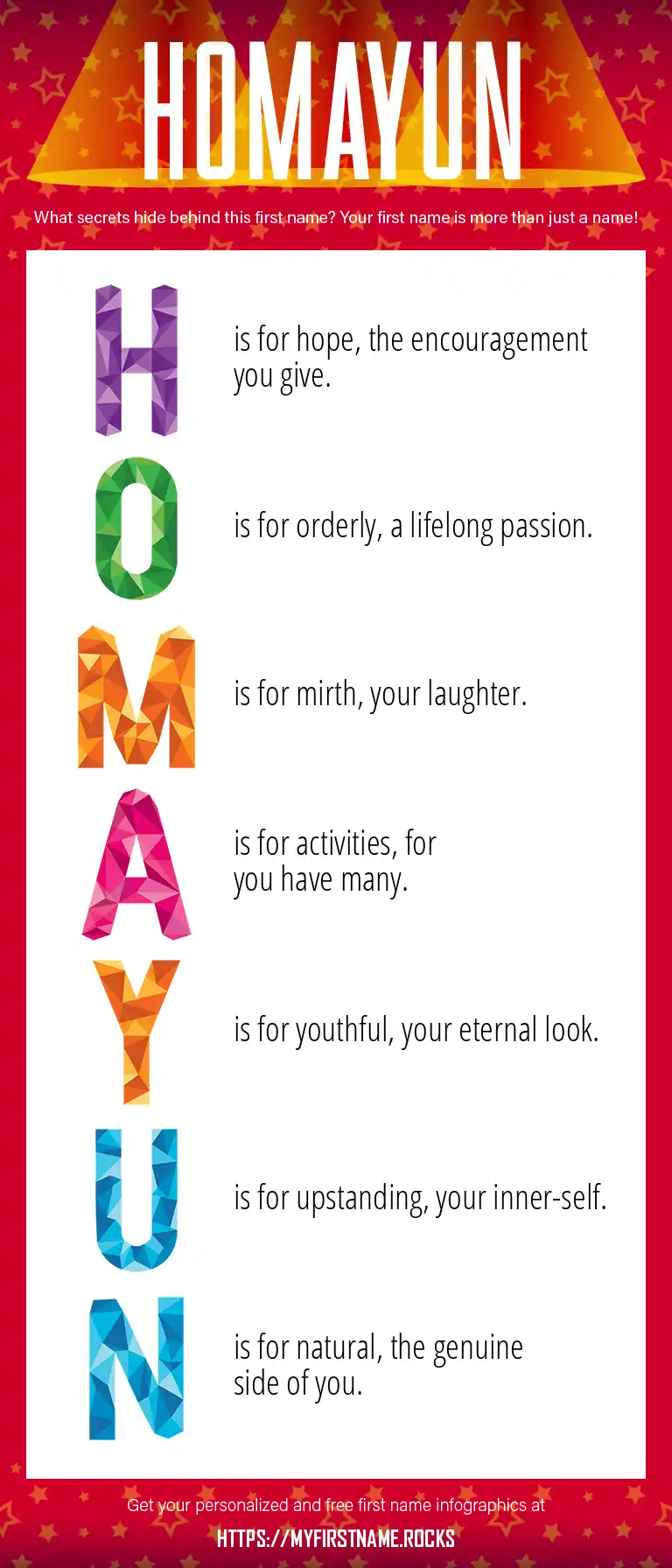 HOMAYUN

What secrets hide behind this first name? Your first name is more than just a name!

H is for hope, the encouragement you give.

O is for orderly, a lifelong passion.

M is for mirth, your laughter.

A is for activities, for you have many.

Y is for youthful, your eternal look.

U is for upstanding, your inner-self.

N is for natural, the genuine side of you.

Get your personalized and free first name infographics at

HTTPS://MYFIRSTNAME.ROCKS