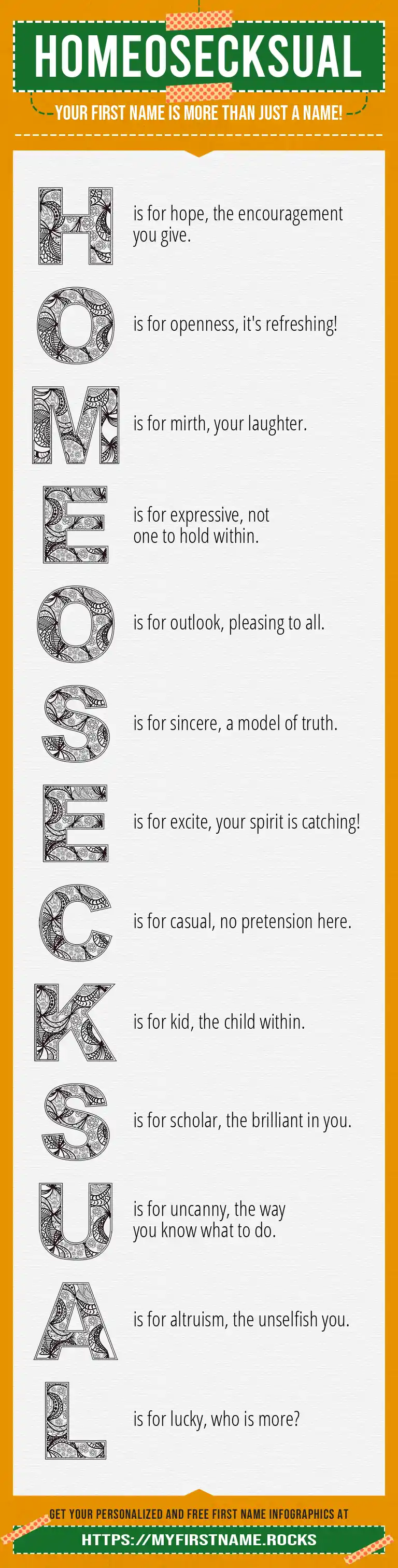 HOMEOSECKSUAL

YOUR FIRST NAME IS MORE THAN JUST A NAME!

H is for hope, the encouragement you give.

O is for openness, it's refreshing!

M is for mirth, your laughter.

E is for expressive, not one to hold within.

O is for outlook, pleasing to all.

S is for sincere, a model of truth.

E is for excite, your spirit is catching!

C is for casual, no pretension here.

K is for kid, the child within.

S is for scholar, the brilliant in you.

U is for uncanny, the way you know what to do.

A is for altruism, the unselfish you.

L is for lucky, who is more?

GET YOUR PERSONALIZED AND FREE FIRST NAME INFOGRAPHICS AT

HTTPS://MYFIRSTNAME.ROCKS