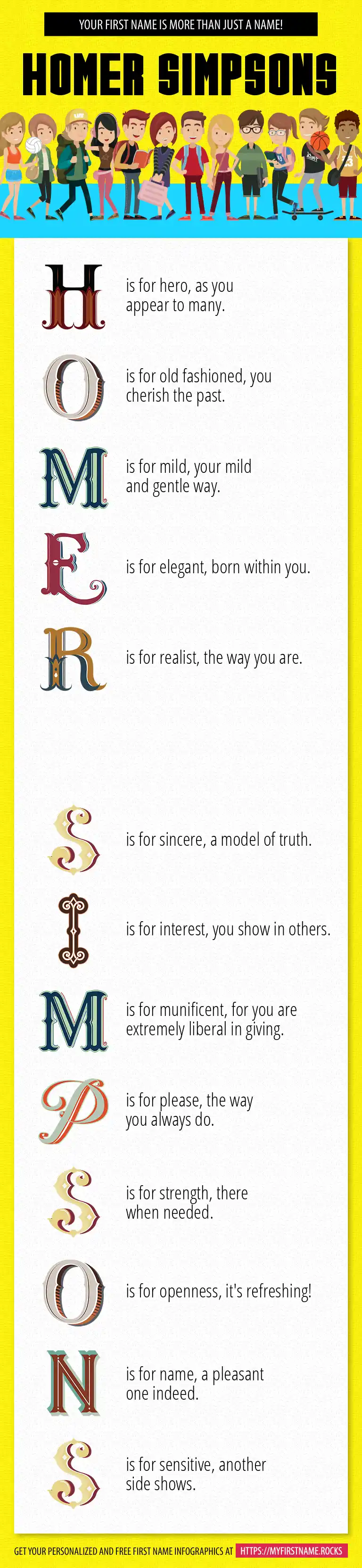 YOUR FIRST NAME IS MORE THAN JUST A NAME!

HOMER SIMPSONS

H is for hero, as you appear to many.

O is for old fashioned, you cherish the past.

M is for mild, your mild and gentle way.

E is for elegant, born within you.

R is for realist, the way you are.

S is for sincere, a model of truth.

I is for interest, you show in others.

M is for munificent, for you are extremely liberal in giving.

P is for please, the way you always do.

S is for strength, there when needed.

O is for openness, it's refreshing!

N is for name, a pleasant one indeed.

S is for sensitive, another side shows.

GET YOUR PERSONALIZED AND FREE FIRST NAME INFOGRAPHICS AT HTTPS://MYFIRSTNAME.ROCKS