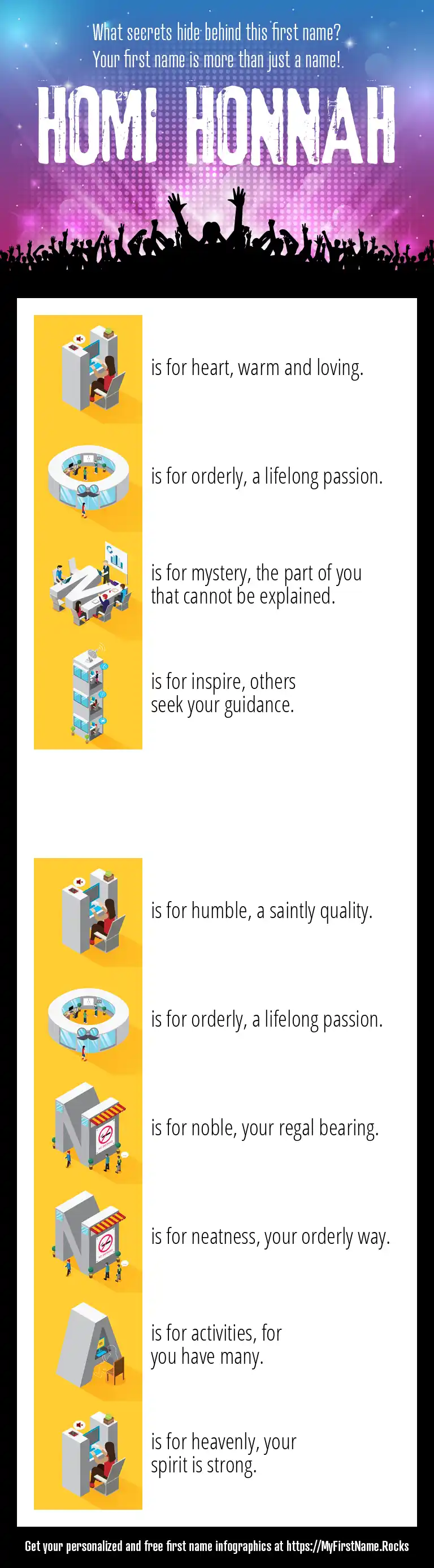 What secrets hide behind this first name?
Your first name is more than just a name!

HOMI HONNAH

H is for heart, warm and loving.

O is for orderly, a lifelong passion.

M is for mystery, the part of you that cannot be explained.

I is for inspire, others seek your guidance.

H is for humble, a saintly quality.

O is for orderly, a lifelong passion.

N is for noble, your regal bearing.

N is for neatness, your orderly way.

A is for activities, for you have many.

H is for heavenly, your spirit is strong.

Get your personalized and free first name infographics at https://MyFirstName.Rocks