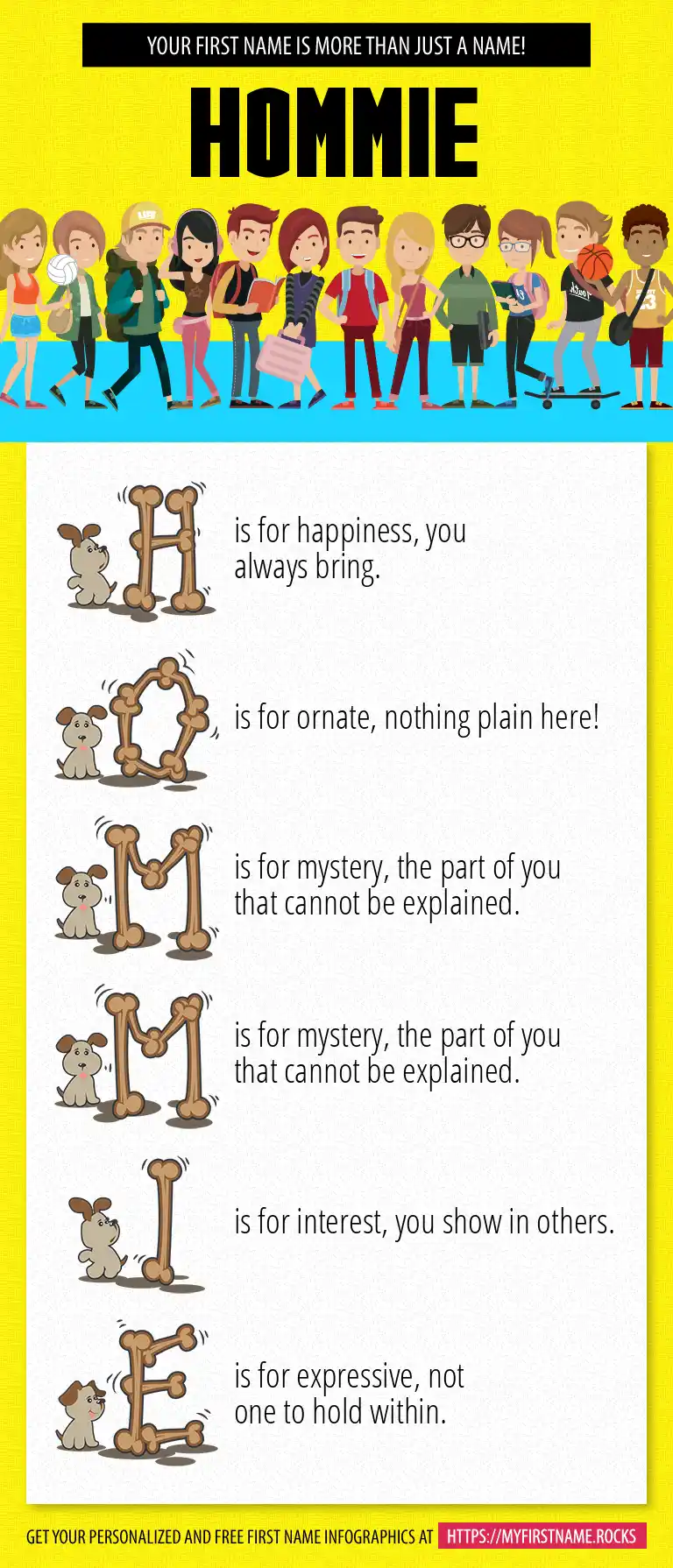 YOUR FIRST NAME IS MORE THAN JUST A NAME!

HOMMIE

H is for happiness, you always bring.

O is for ornate, nothing plain here!

M is for mystery, the part of you that cannot be explained.

M is for mystery, the part of you that cannot be explained.

I is for interest, you show in others.

E is for expressive, not one to hold within.

GET YOUR PERSONALIZED AND FREE FIRST NAME INFOGRAPHICS AT HTTPS://MYFIRSTNAME.ROCKS