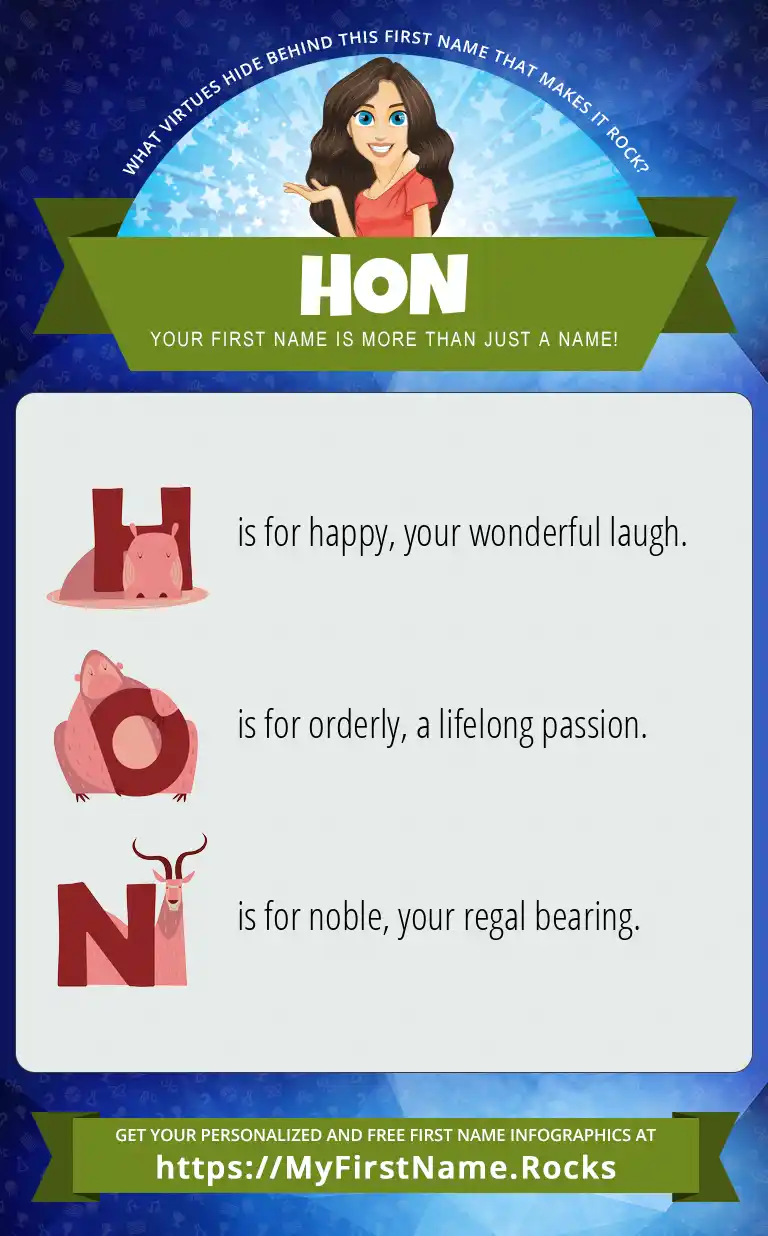 WHAT VIRTUES HIDE BEHIND THIS FIRST NAME THAT MAKES IT ROCK?

HON

YOUR FIRST NAME IS MORE THAN JUST A NAME!

H is for happy, your wonderful laugh.

O is for orderly, a lifelong passion.

N is for noble, your regal bearing.

GET YOUR PERSONALIZED AND FREE FIRST NAME INFOGRAPHICS AT
https://MyFirstName.Rocks