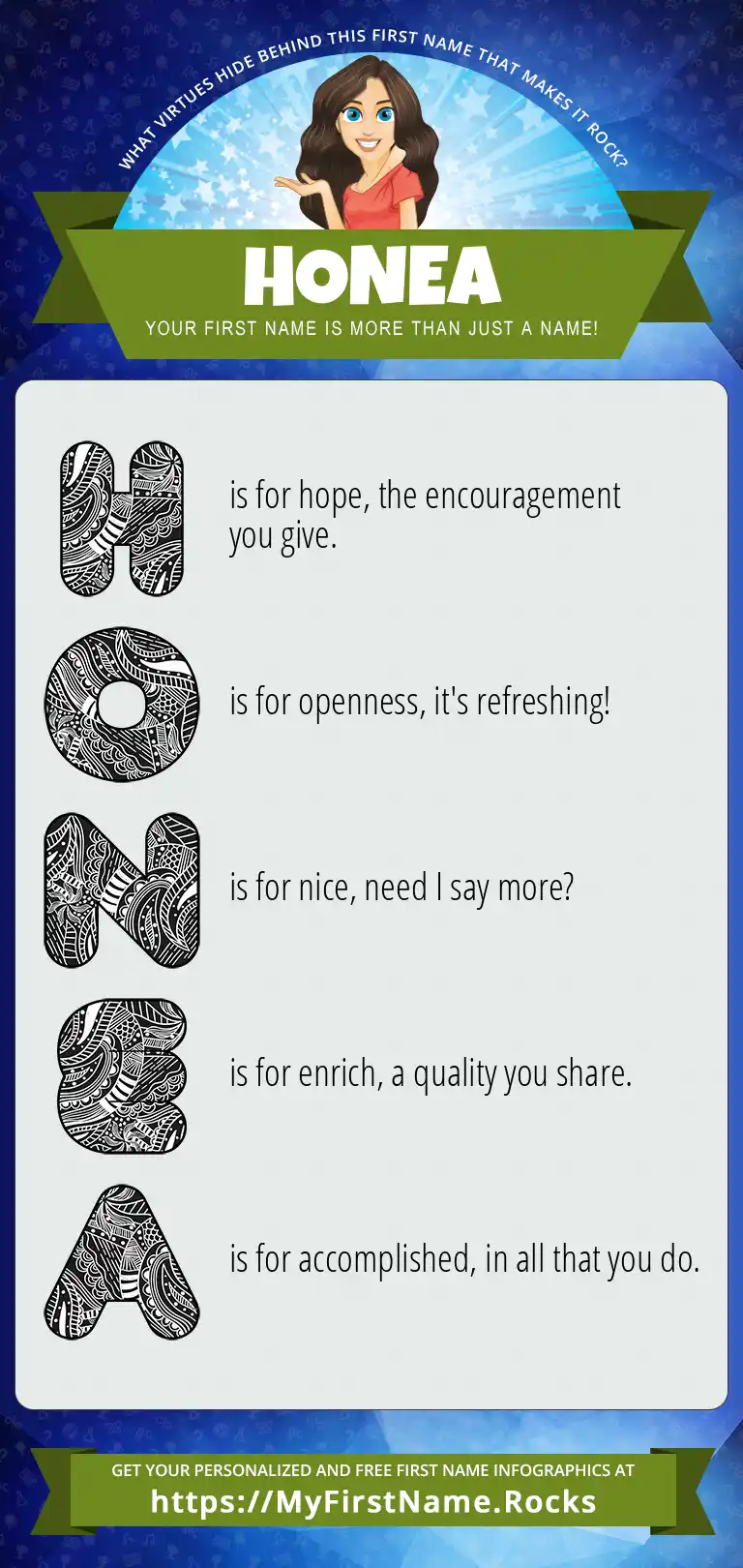 WHAT VIRTUES HIDE BEHIND THIS FIRST NAME THAT MAKES IT ROCK?

HONEA

YOUR FIRST NAME IS MORE THAN JUST A NAME!

H is for hope, the encouragement you give.

O is for openness, it's refreshing!

N is for nice, need I say more?

E is for enrich, a quality you share.

A is for accomplished, in all that you do.

GET YOUR PERSONALIZED AND FREE FIRST NAME INFOGRAPHICS AT

https://MyFirstName.Rocks