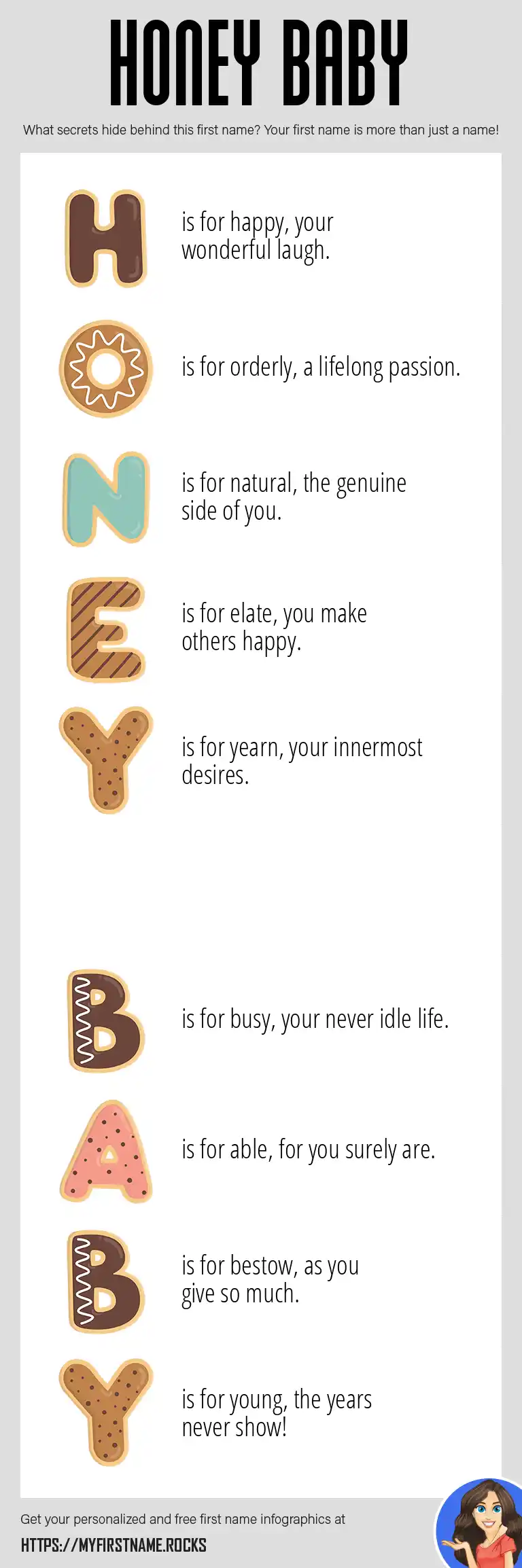 HONEY BABY

What secrets hide behind this first name? Your first name is more than just a name!

H is for happy, your wonderful laugh.

O is for orderly, a lifelong passion.

N is for natural, the genuine side of you.

E is for elate, you make others happy.

Y is for yearn, your innermost desires.

B is for busy, your never idle life.

A is for able, for you surely are.

B is for bestow, as you give so much.

Y is for young, the years never show!

Get your personalized and free first name infographics at

HTTPS://MYFIRSTNAME.ROCKS