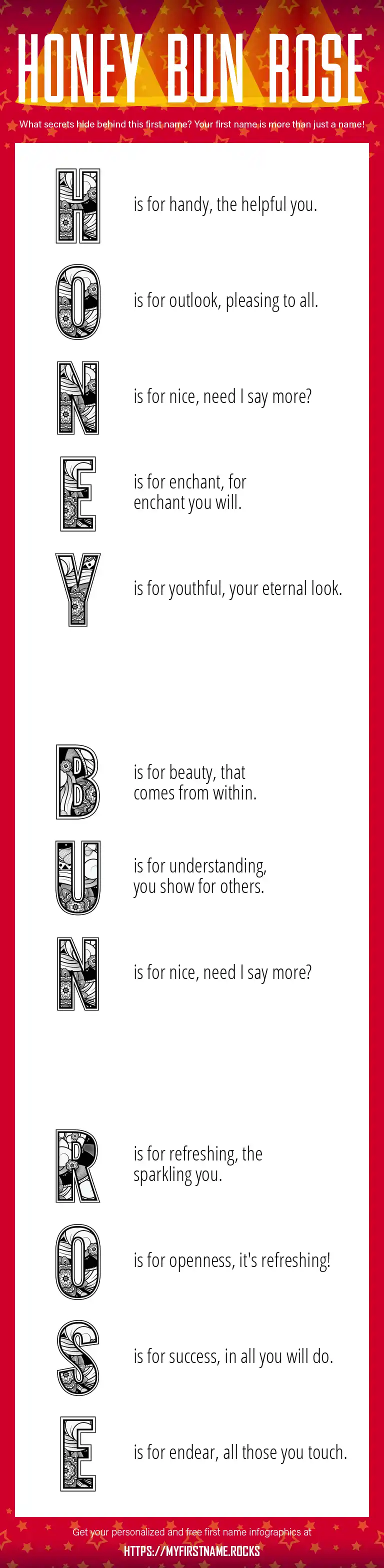 HONEY BUN ROSE

What secrets hide behind this first name? Your first name is more than just a name!

H is for handy, the helpful you.

O is for outlook, pleasing to all.

N is for nice, need I say more?

E is for enchant, for enchant you will.

Y is for youthful, your eternal look.

B is for beauty, that comes from within.

U is for understanding, you show for others.

N is for nice, need I say more?

R is for refreshing, the sparkling you.

O is for openness, it's refreshing!

S is for success, in all you will do.

E is for endear, all those you touch.

Get your personalized and free first name infographics at

HTTPS://MYFIRSTNAME.ROCKS