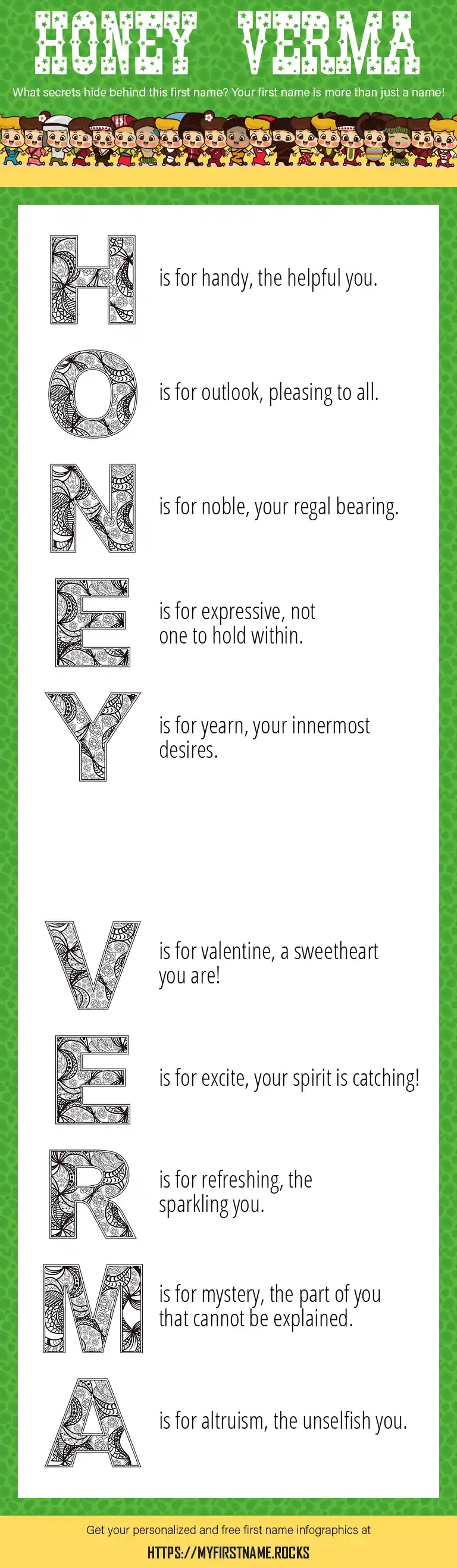 HONEY VERMA

What secrets hide behind this first name? Your first name is more than just a name!

H is for handy, the helpful you.

O is for outlook, pleasing to all.

N is for noble, your regal bearing.

E is for expressive, not one to hold within.

Y is for yearn, your innermost desires.

V is for valentine, a sweetheart you are!

E is for excite, your spirit is catching!

R is for refreshing, the sparkling you.

M is for mystery, the part of you that cannot be explained.

A is for altruism, the unselfish you.

Get your personalized and free first name infographics at

HTTPS://MYFIRSTNAME.ROCKS