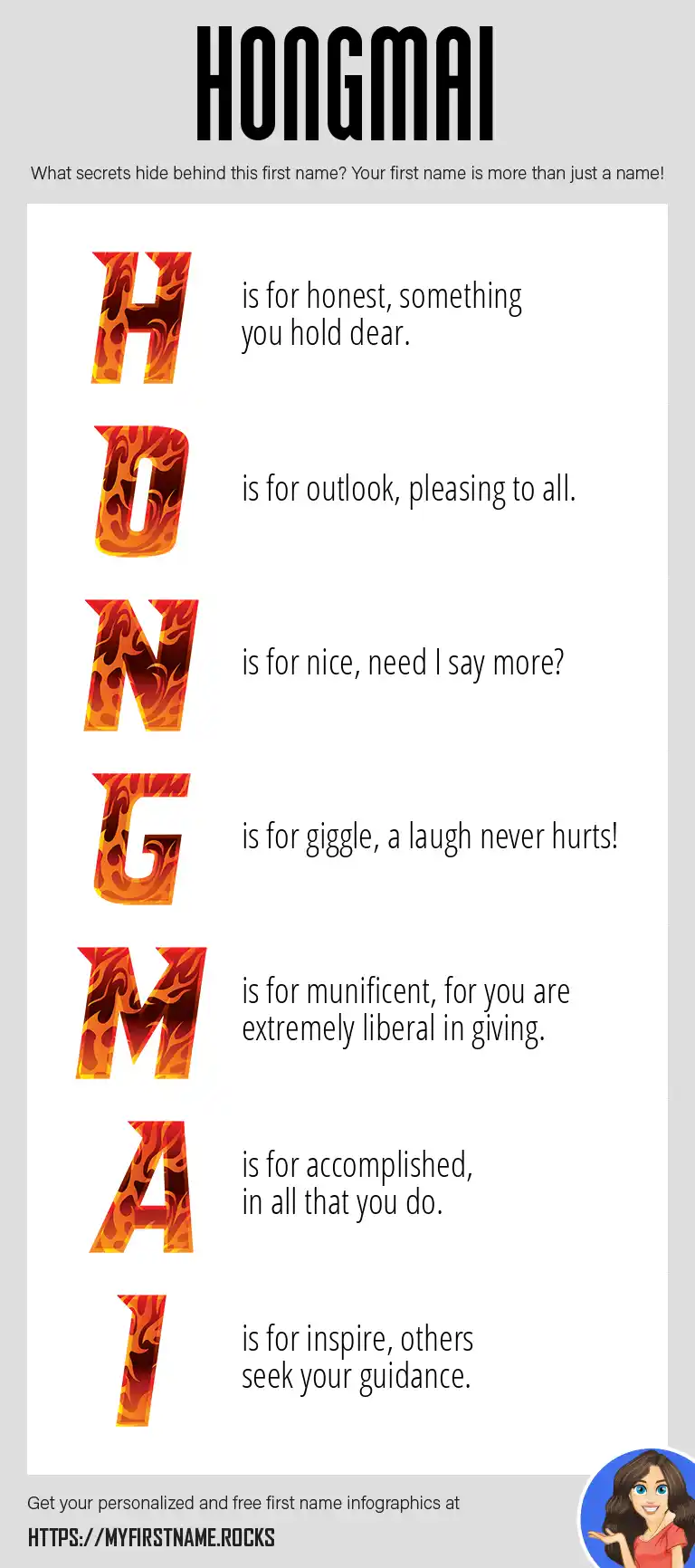 HONGMAI

What secrets hide behind this first name? Your first name is more than just a name!

H is for honest, something you hold dear.

O is for outlook, pleasing to all.

N is for nice, need I say more?

G is for giggle, a laugh never hurts!

M is for munificent, for you are extremely liberal in giving.

A is for accomplished, in all that you do.

I is for inspire, others seek your guidance.

Get your personalized and free first name infographics at

HTTPS://MYFIRSTNAME.ROCKS