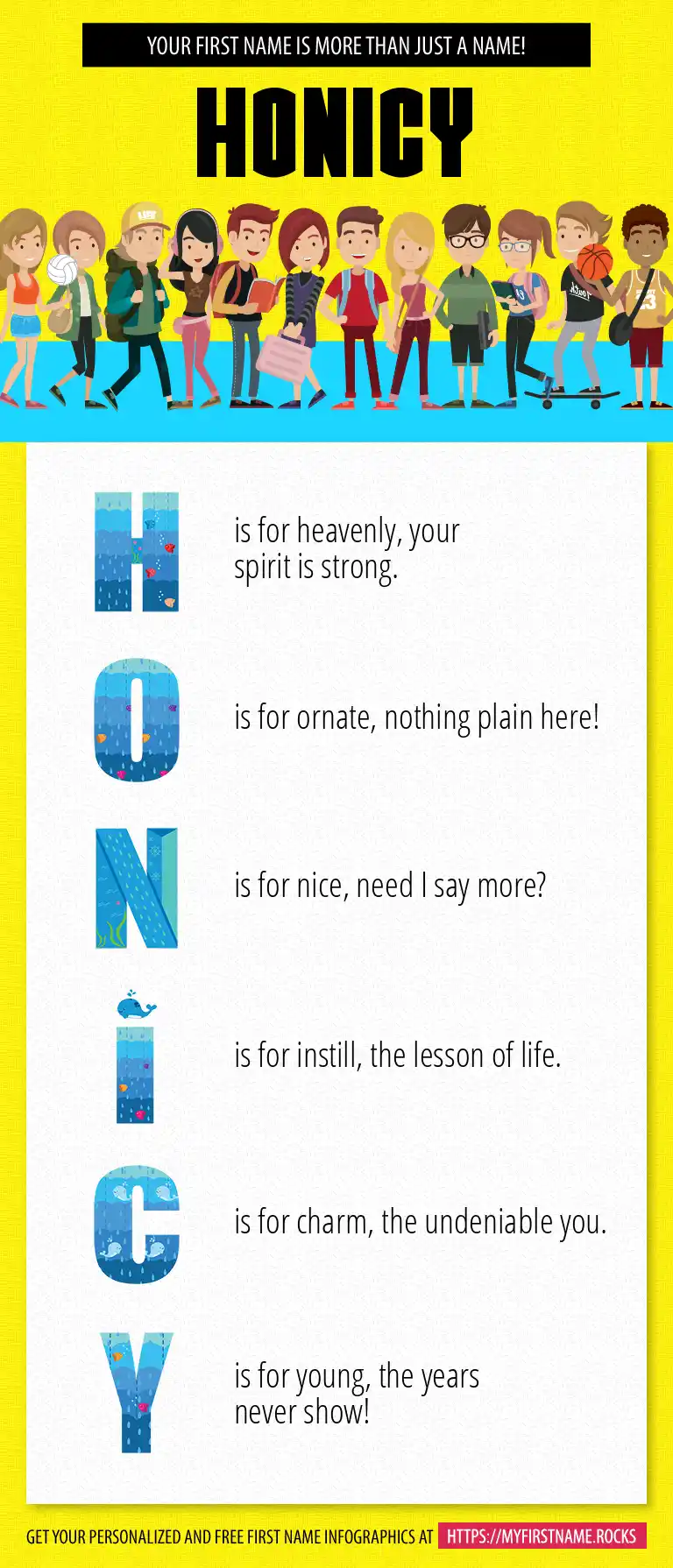 YOUR FIRST NAME IS MORE THAN JUST A NAME!

HONICY

H is for heavenly, your spirit is strong.

O is for ornate, nothing plain here!

N is for nice, need I say more?

I is for instill, the lesson of life.

C is for charm, the undeniable you.

Y is for young, the years never show!

GET YOUR PERSONALIZED AND FREE FIRST NAME INFOGRAPHICS AT HTTPS://MYFIRSTNAME.ROCKS