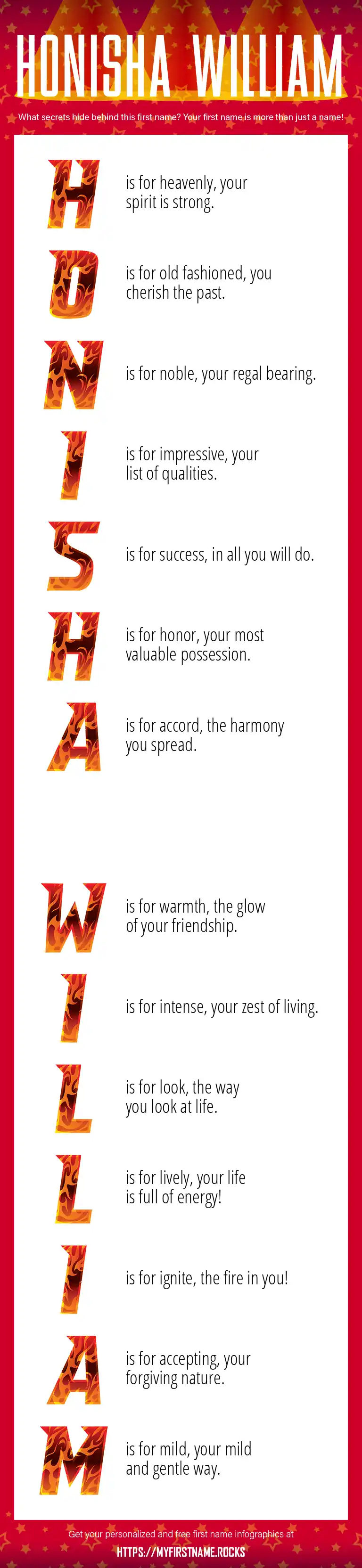 HONISHA WILLIAM

What secrets hide behind this first name? Your first name is more than just a name!

H is for heavenly, your spirit is strong.

O is for old fashioned, you cherish the past.

N is for noble, your regal bearing.

I is for impressive, your list of qualities.

S is for success, in all you will do.

H is for honor, your most valuable possession.

A is for accord, the harmony you spread.

W is for warmth, the glow of your friendship.

I is for intense, your zest of living.

L is for look, the way you look at life.

L is for lively, your life is full of energy!

I is for ignite, the fire in you!

A is for accepting, your forgiving nature.

M is for mild, your mild and gentle way.

Get your personalized and free first name infographics at

HTTPS://MYFIRSTNAME.ROCKS