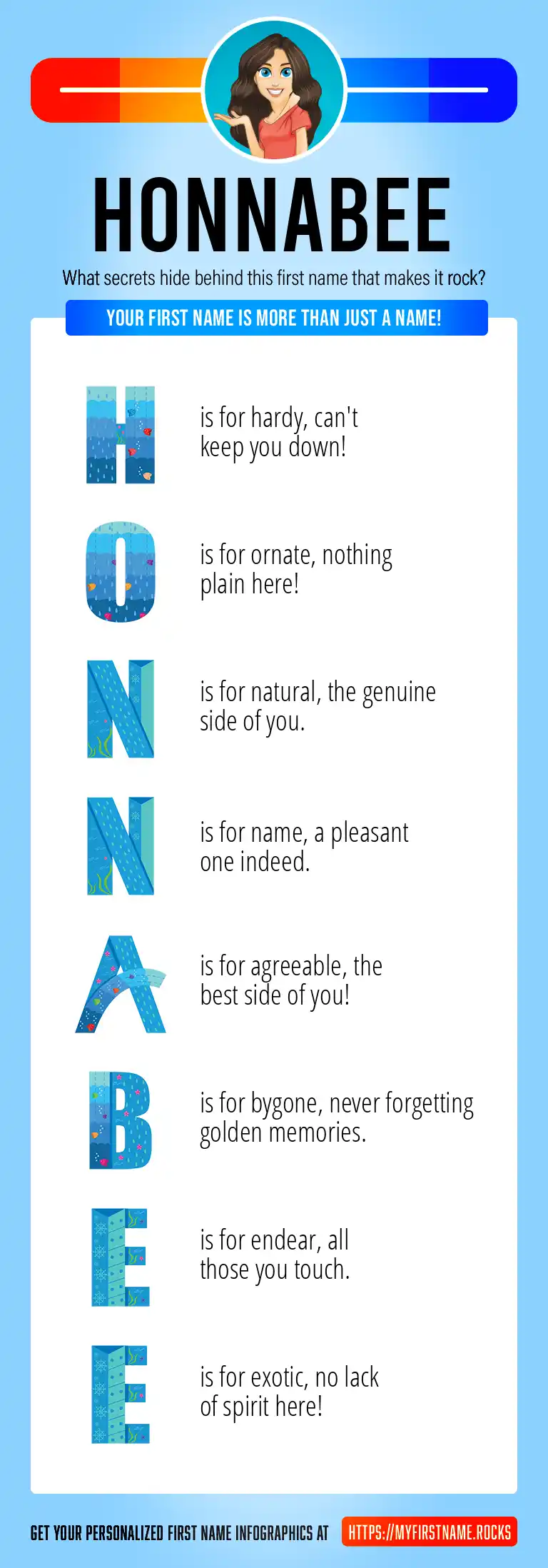 HONNABEE

What secrets hide behind this first name that makes it rock?

YOUR FIRST NAME IS MORE THAN JUST A NAME!

H is for hardy, can't keep you down!

O is for ornate, nothing plain here!

N is for natural, the genuine side of you.

N is for name, a pleasant one indeed.

A is for agreeable, the best side of you!

B is for bygone, never forgetting golden memories.

E is for endear, all those you touch.

E is for exotic, no lack of spirit here!

GET YOUR PERSONALIZED FIRST NAME INFOGRAPHICS AT HTTPS://MYFIRSTNAME.ROCKS