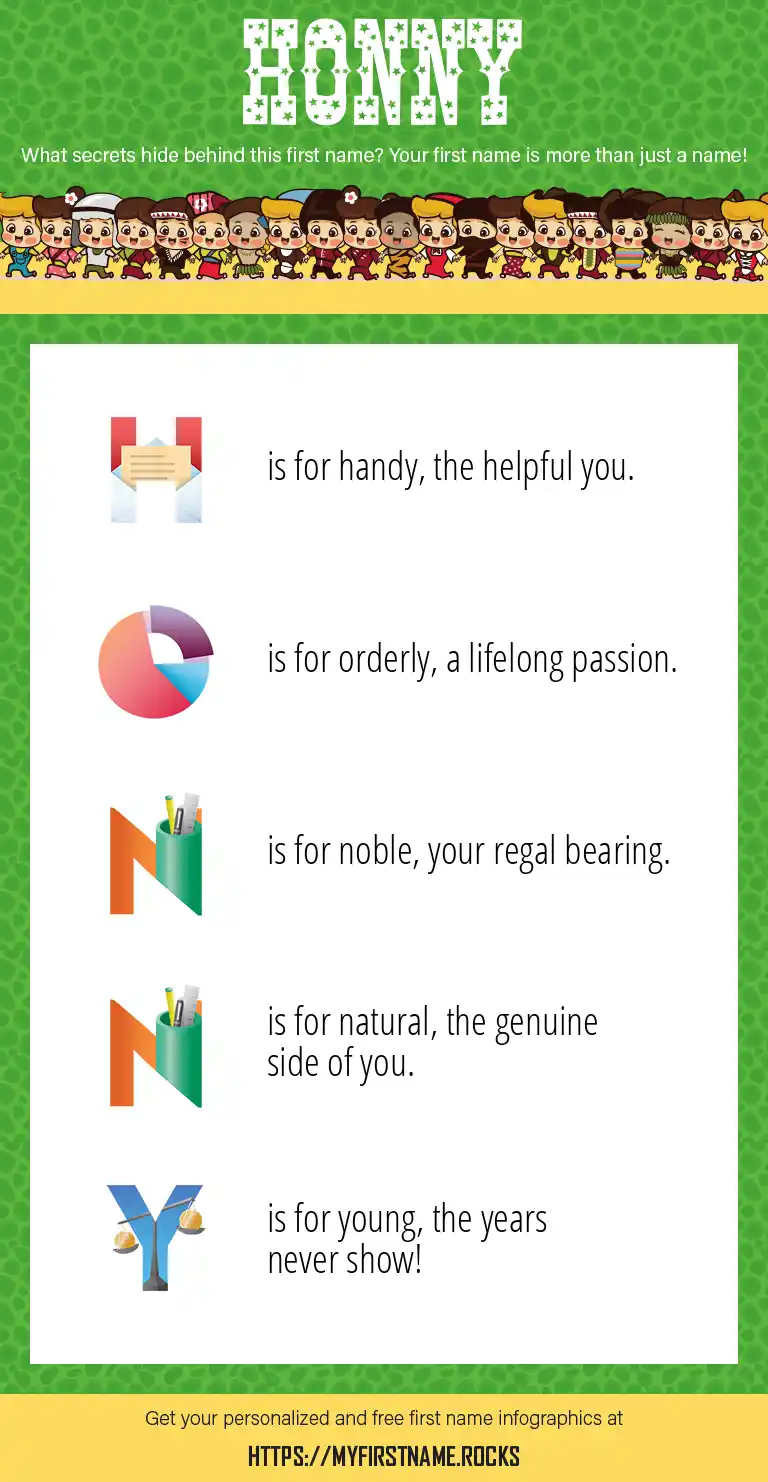 HONNY

What secrets hide behind this first name? Your first name is more than just a name!

H is for handy, the helpful you.

O is for orderly, a lifelong passion.

N is for noble, your regal bearing.

N is for natural, the genuine side of you.

Y is for young, the years never show!

Get your personalized and free first name infographics at

HTTPS://MYFIRSTNAME.ROCKS