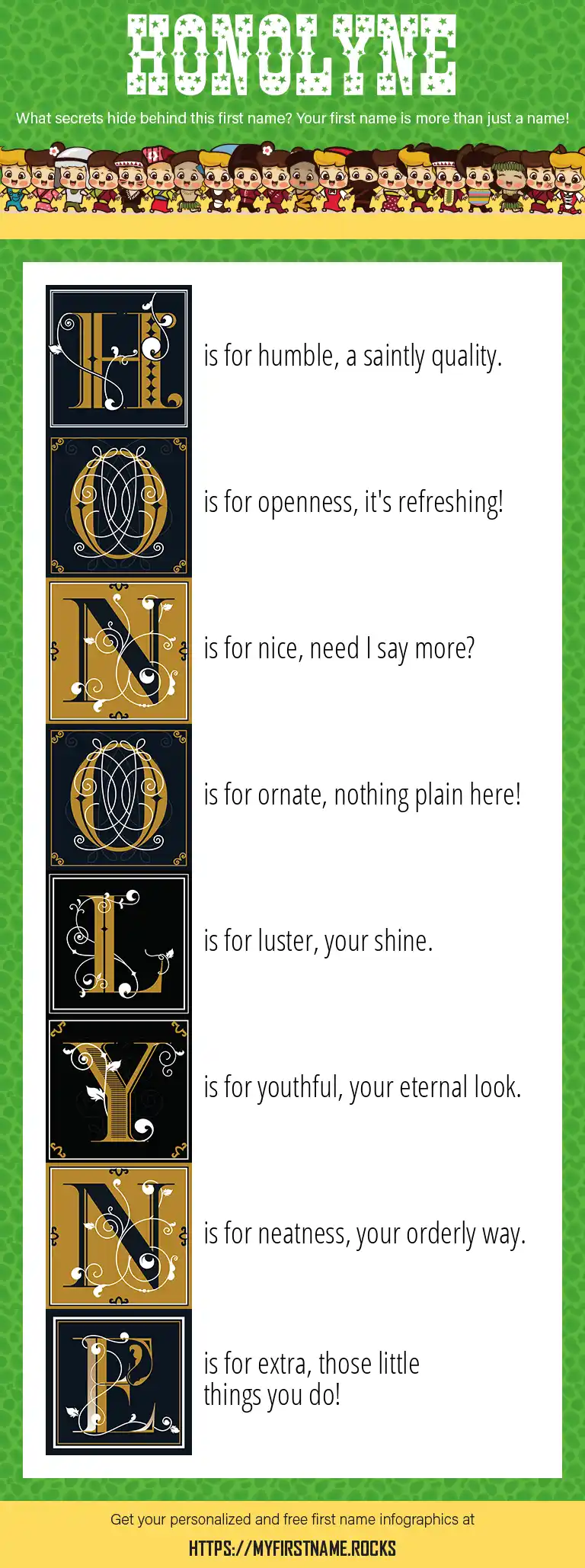 HONOLYNE

What secrets hide behind this first name? Your first name is more than just a name!

H is for humble, a saintly quality.

O is for openness, it's refreshing!

N is for nice, need I say more?

O is for ornate, nothing plain here!

L is for luster, your shine.

Y is for youthful, your eternal look.

N is for neatness, your orderly way.

E is for extra, those little things you do!

Get your personalized and free first name infographics at

HTTPS://MYFIRSTNAME.ROCKS