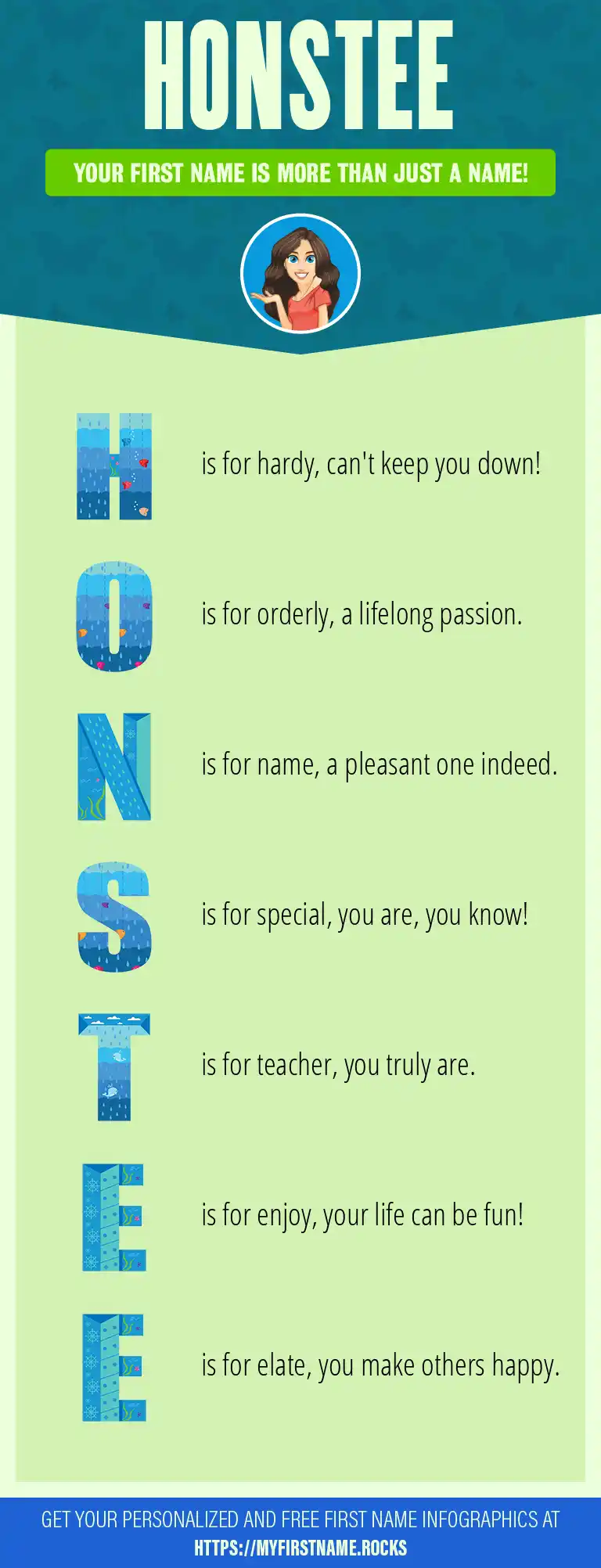 HONSTEE

YOUR FIRST NAME IS MORE THAN JUST A NAME!

H is for hardy, can't keep you down!

O is for orderly, a lifelong passion.

N is for name, a pleasant one indeed.

S is for special, you are, you know!

T is for teacher, you truly are.

E is for enjoy, your life can be fun!

E is for elate, you make others happy.

GET YOUR PERSONALIZED AND FREE FIRST NAME INFOGRAPHICS AT HTTPS://MYFIRSTNAME.ROCKS