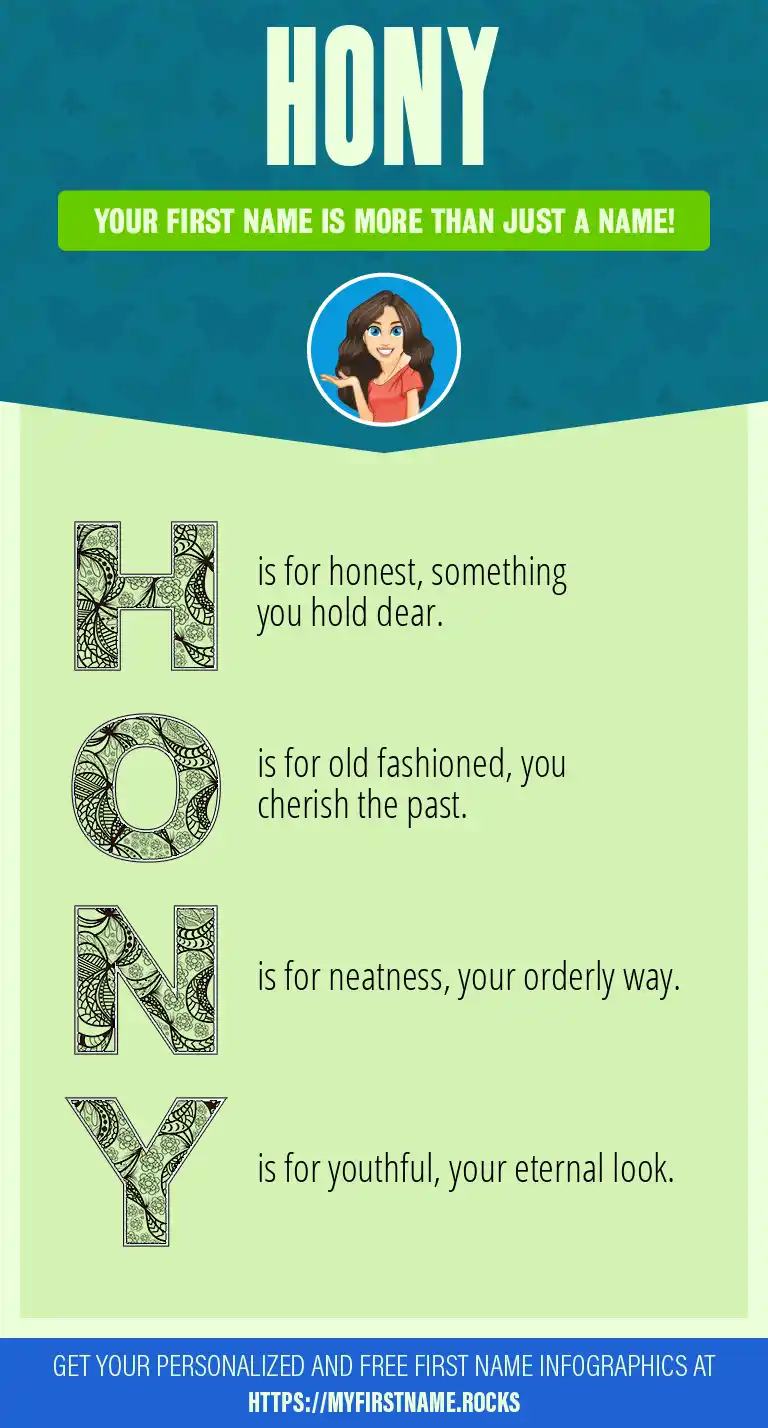 HONY

YOUR FIRST NAME IS MORE THAN JUST A NAME!

H is for honest, something you hold dear.

O is for old fashioned, you cherish the past.

N is for neatness, your orderly way.

Y is for youthful, your eternal look.

GET YOUR PERSONALIZED AND FREE FIRST NAME INFOGRAPHICS AT HTTPS://MYFIRSTNAME.ROCKS