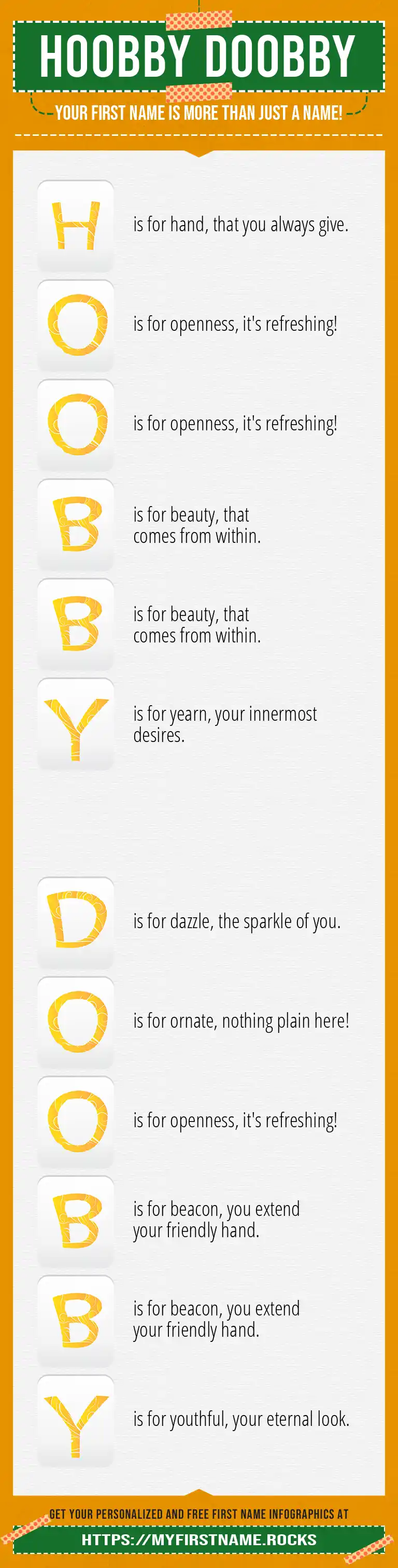 HOOBBY DOOBBY

YOUR FIRST NAME IS MORE THAN JUST A NAME!

H is for hand, that you always give.

O is for openness, it's refreshing!

O is for openness, it's refreshing!

B is for beauty, that comes from within.

B is for beauty, that comes from within.

Y is for yearn, your innermost desires.

D is for dazzle, the sparkle of you.

O is for ornate, nothing plain here!

O is for openness, it's refreshing!

B is for beacon, you extend your friendly hand.

B is for beacon, you extend your friendly hand.

Y is for youthful, your eternal look.

GET YOUR PERSONALIZED AND FREE FIRST NAME INFOGRAPHICS AT

HTTPS://MYFIRSTNAME.ROCKS