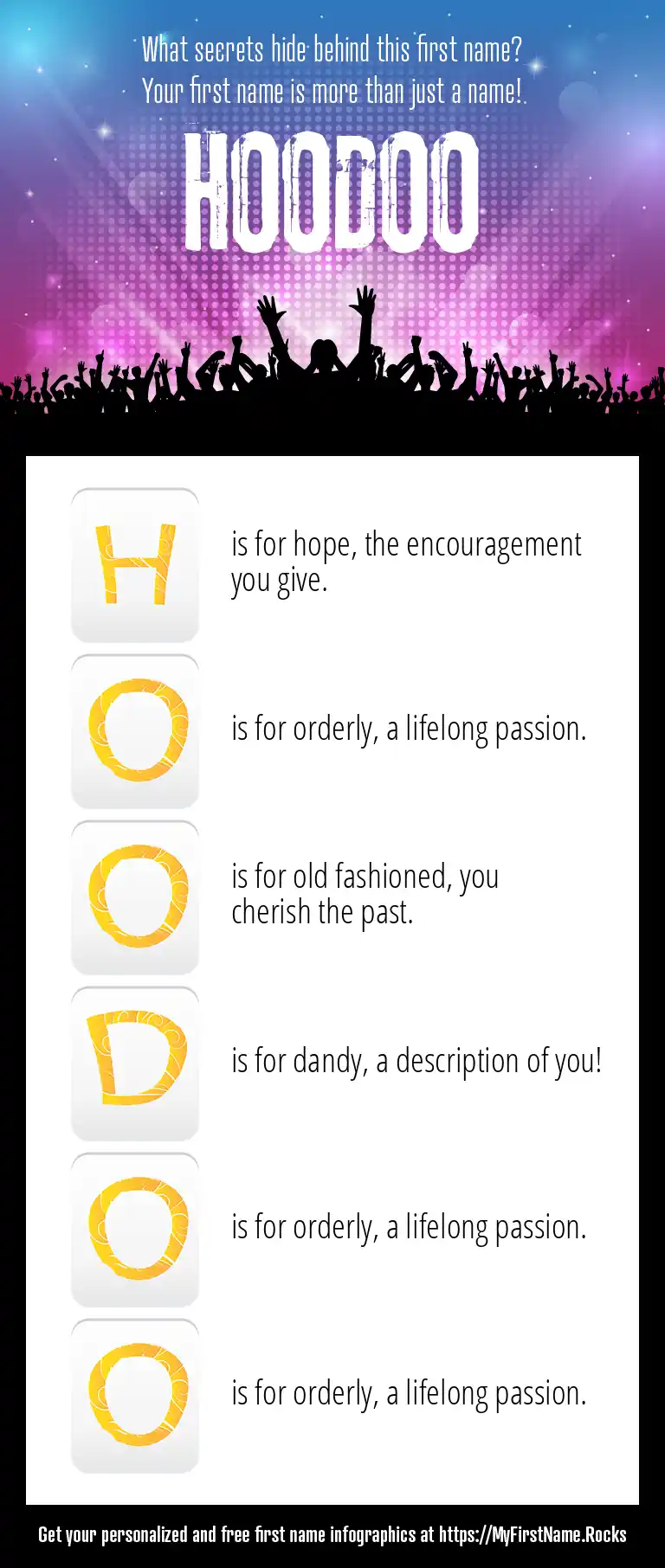 What secrets hide behind this first name?
Your first name is more than just a name!

HOODOO

H is for hope, the encouragement you give.

O is for orderly, a lifelong passion.

O is for old fashioned, you cherish the past.

D is for dandy, a description of you!

O is for orderly, a lifelong passion.

O is for orderly, a lifelong passion.

Get your personalized and free first name infographics at https://MyFirstName.Rocks