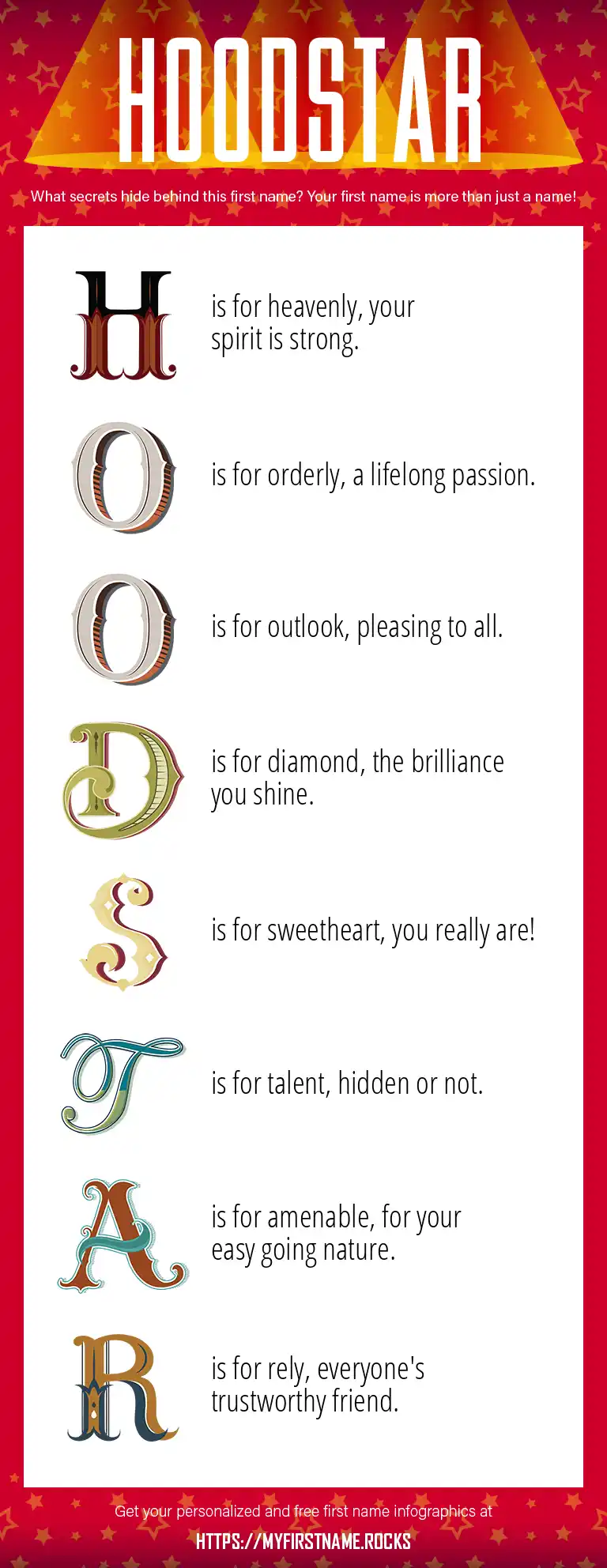 HOODSTAR

What secrets hide behind this first name? Your first name is more than just a name!

H is for heavenly, your spirit is strong.

O is for orderly, a lifelong passion.

O is for outlook, pleasing to all.

D is for diamond, the brilliance you shine.

S is for sweetheart, you really are!

T is for talent, hidden or not.

A is for amenable, for your easy going nature.

R is for rely, everyone's trustworthy friend.

Get your personalized and free first name infographics at

HTTPS://MYFIRSTNAME.ROCKS