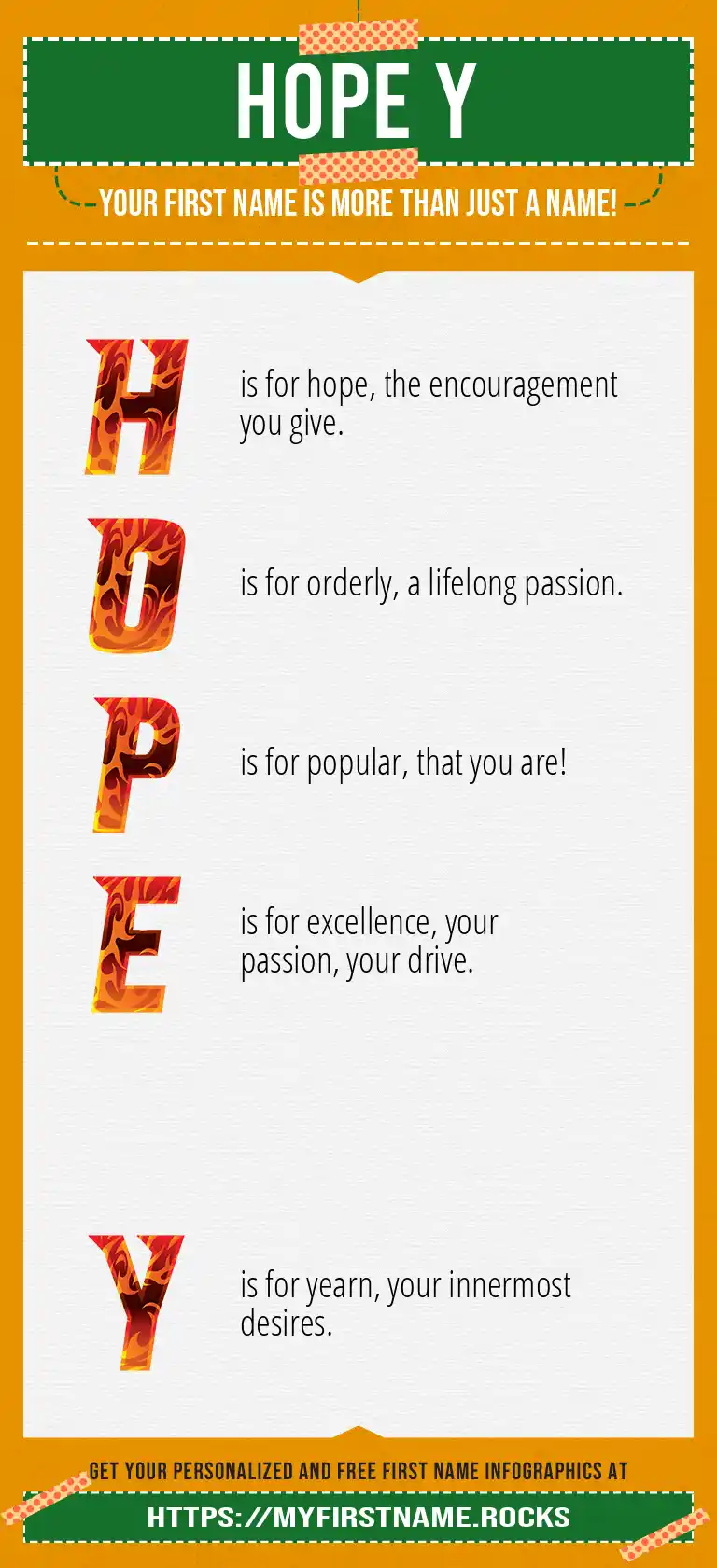 HOPE Y

YOUR FIRST NAME IS MORE THAN JUST A NAME!

H is for hope, the encouragement you give.

O is for orderly, a lifelong passion.

P is for popular, that you are!

E is for excellence, your passion, your drive.

Y is for yearn, your innermost desires.

GET YOUR PERSONALIZED AND FREE FIRST NAME INFOGRAPHICS AT

HTTPS://MYFIRSTNAME.ROCKS