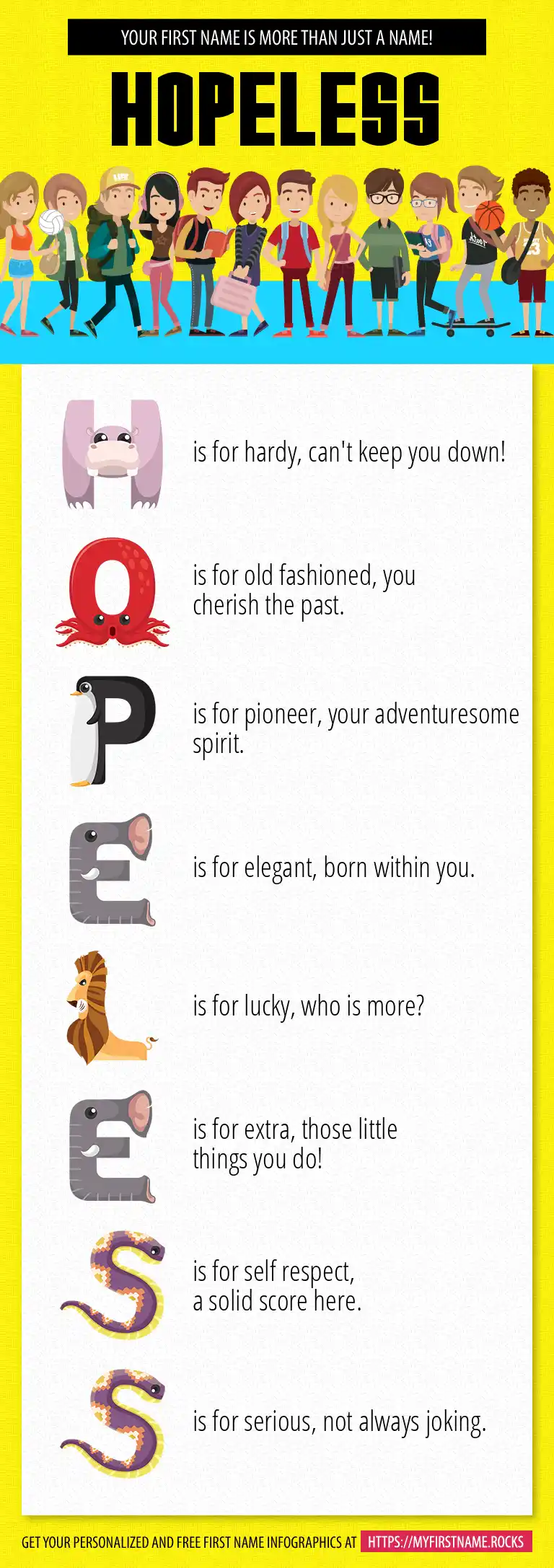 YOUR FIRST NAME IS MORE THAN JUST A NAME!

HOPELESS

H is for hardy, can't keep you down!

O is for old fashioned, you cherish the past.

P is for pioneer, your adventuresome spirit.

E is for elegant, born within you.

L is for lucky, who is more?

E is for extra, those little things you do!

S is for self respect, a solid score here.

S is for serious, not always joking.

GET YOUR PERSONALIZED AND FREE FIRST NAME INFOGRAPHICS AT HTTPS://MYFIRSTNAME.ROCKS