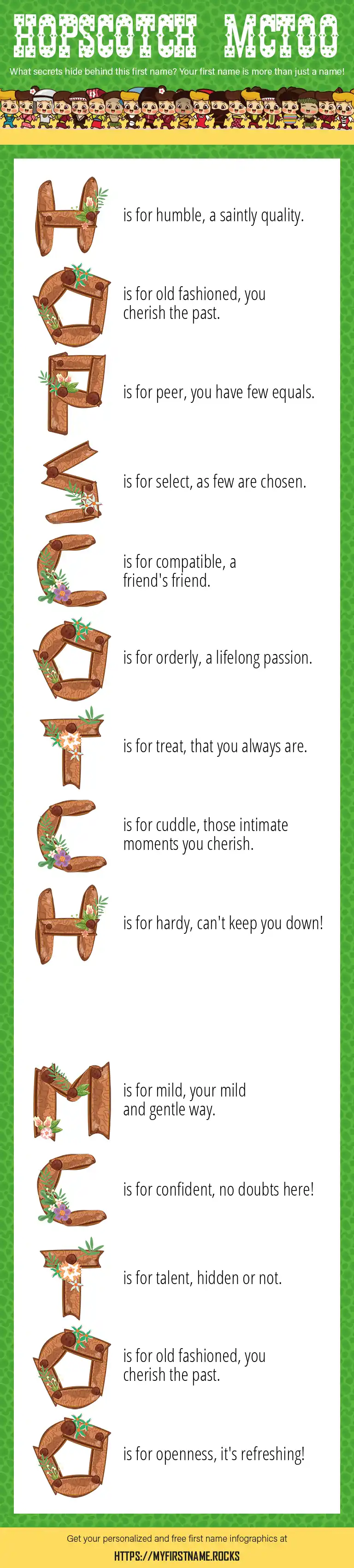 HOPSCOTCH MCTOO

What secrets hide behind this first name? Your first name is more than just a name!

H is for humble, a saintly quality.

O is for old fashioned, you cherish the past.

P is for peer, you have few equals.

S is for select, as few are chosen.

C is for compatible, a friend's friend.

O is for orderly, a lifelong passion.

T is for treat, that you always are.

C is for cuddle, those intimate moments you cherish.

H is for hardy, can't keep you down!

M is for mild, your mild and gentle way.

C is for confident, no doubts here!

T is for talent, hidden or not.

O is for old fashioned, you cherish the past.

O is for openness, it's refreshing!

Get your personalized and free first name infographics at

HTTPS://MYFIRSTNAME.ROCKS