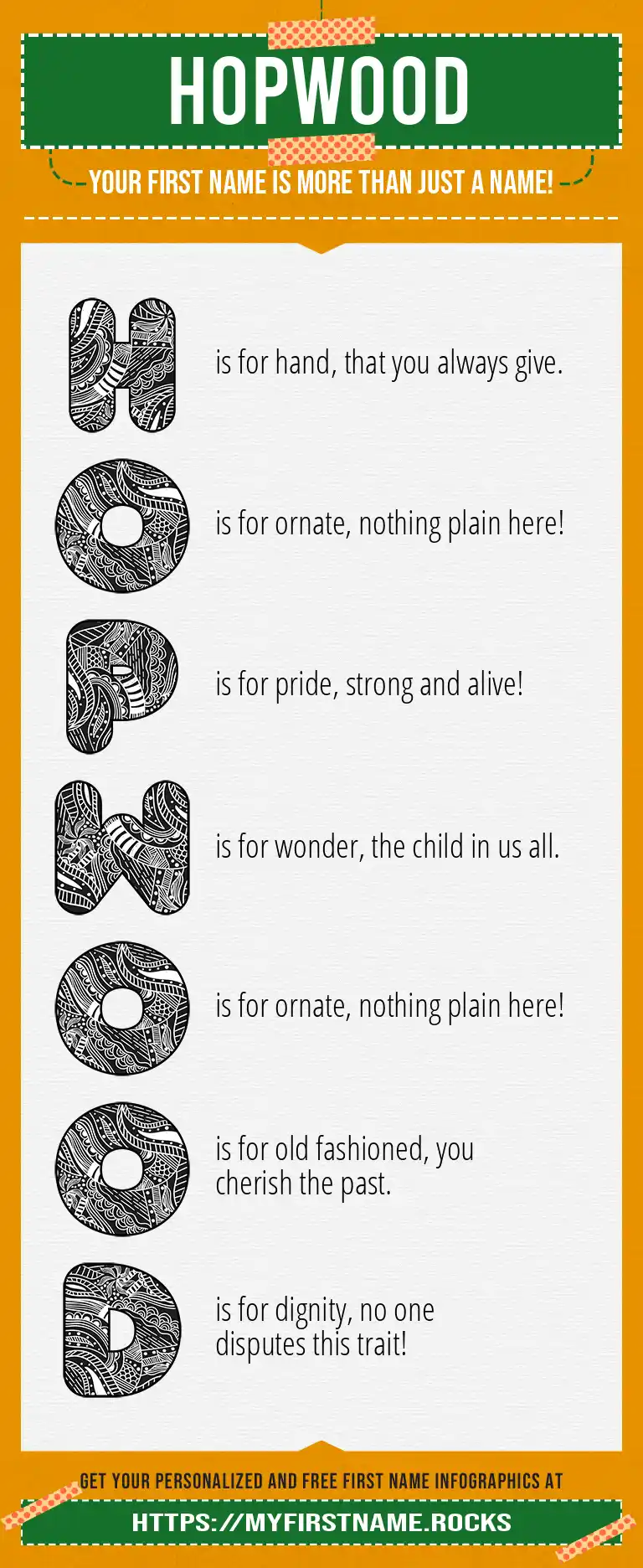 HOPWOOD

YOUR FIRST NAME IS MORE THAN JUST A NAME!

H is for hand, that you always give.

O is for ornate, nothing plain here!

P is for pride, strong and alive!

W is for wonder, the child in us all.

O is for ornate, nothing plain here!

O is for old fashioned, you cherish the past.

D is for dignity, no one disputes this trait!

GET YOUR PERSONALIZED AND FREE FIRST NAME INFOGRAPHICS AT

HTTPS://MYFIRSTNAME.ROCKS