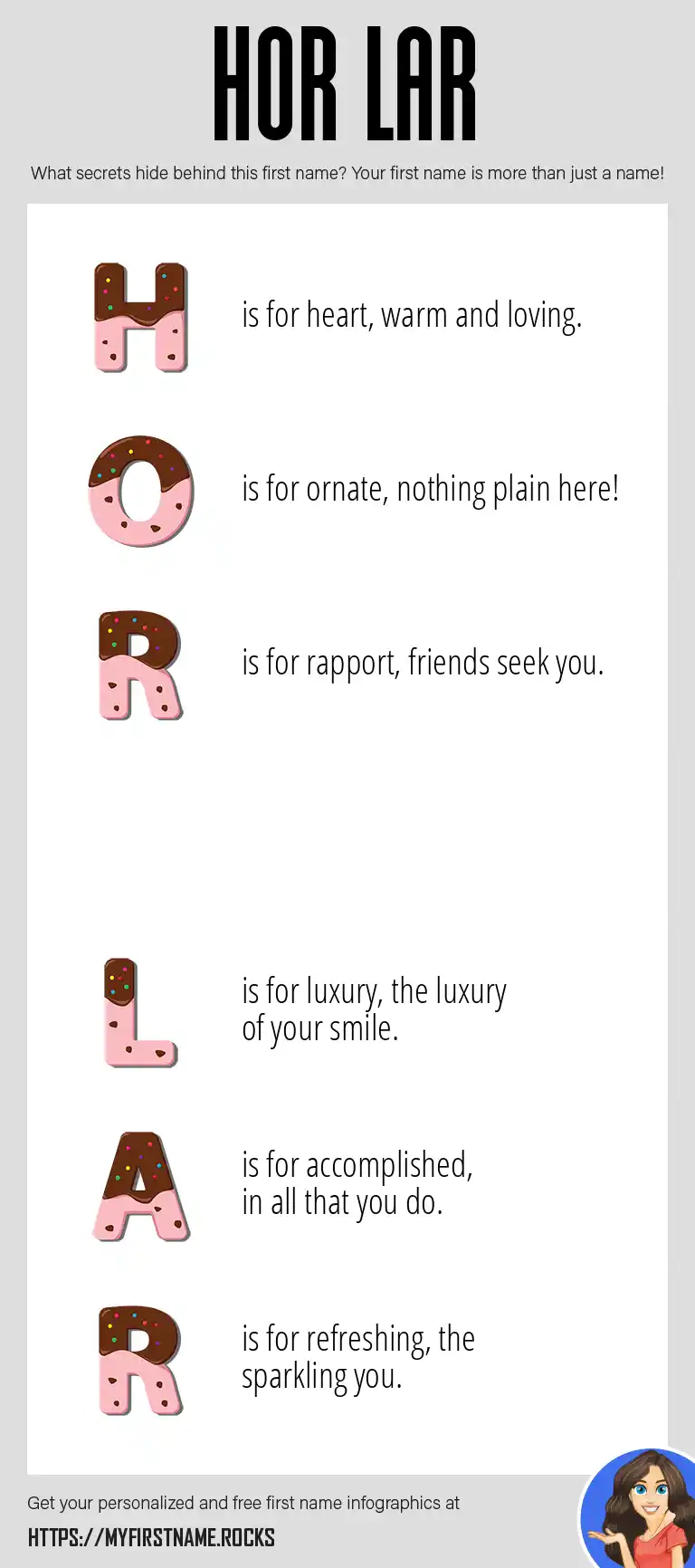 HOR LAR

What secrets hide behind this first name? Your first name is more than just a name!

H is for heart, warm and loving.

O is for ornate, nothing plain here!

R is for rapport, friends seek you.

L is for luxury, the luxury of your smile.

A is for accomplished, in all that you do.

R is for refreshing, the sparkling you.

Get your personalized and free first name infographics at

HTTPS://MYFIRSTNAME.ROCKS